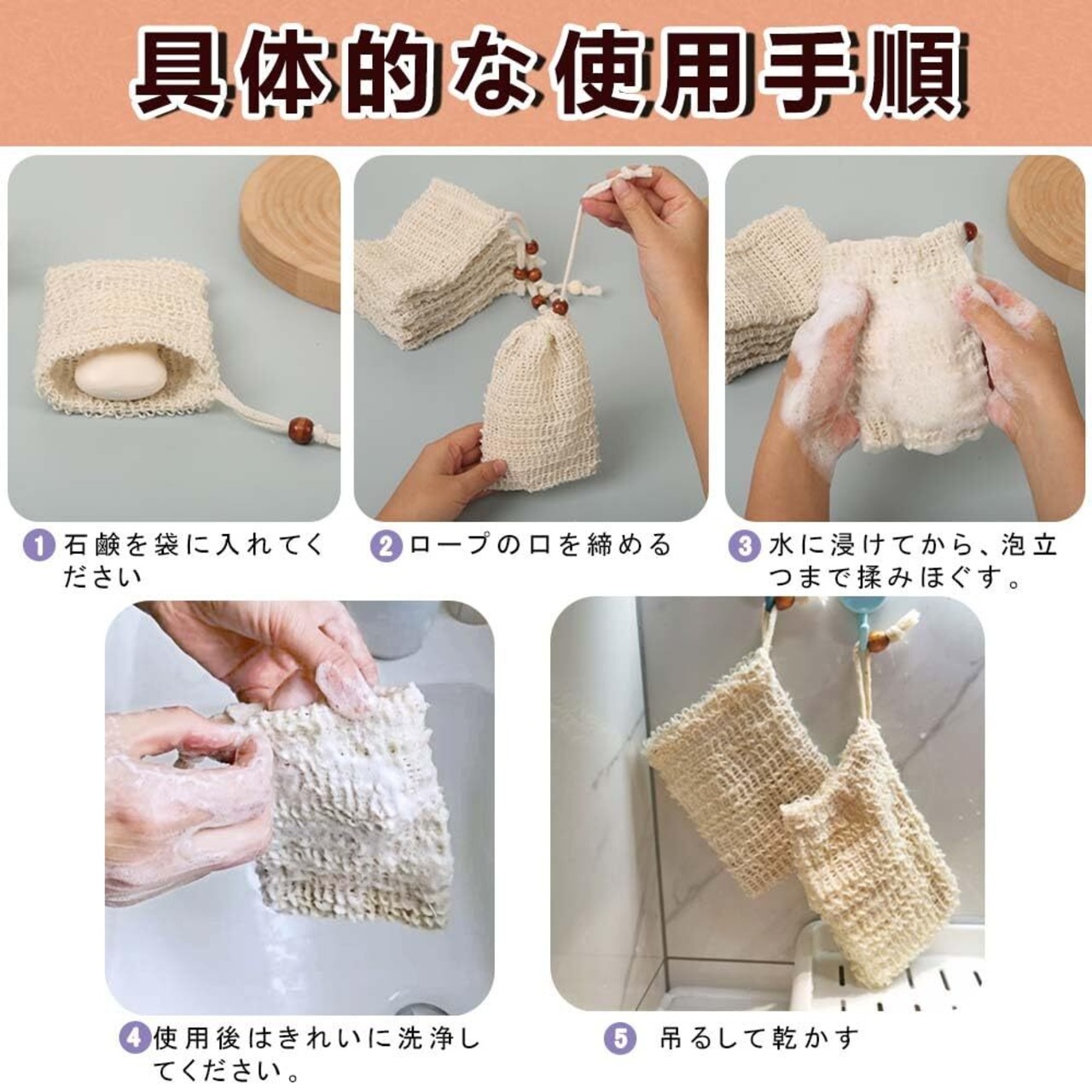 具体的な使用手順

1 石鹸を袋に入れてください

2 ロープの口を締める

3 水に浸けてから、泡立つまで揉みほぐす。

4 使用後はきれいに洗浄してください。

5 吊るして乾かす