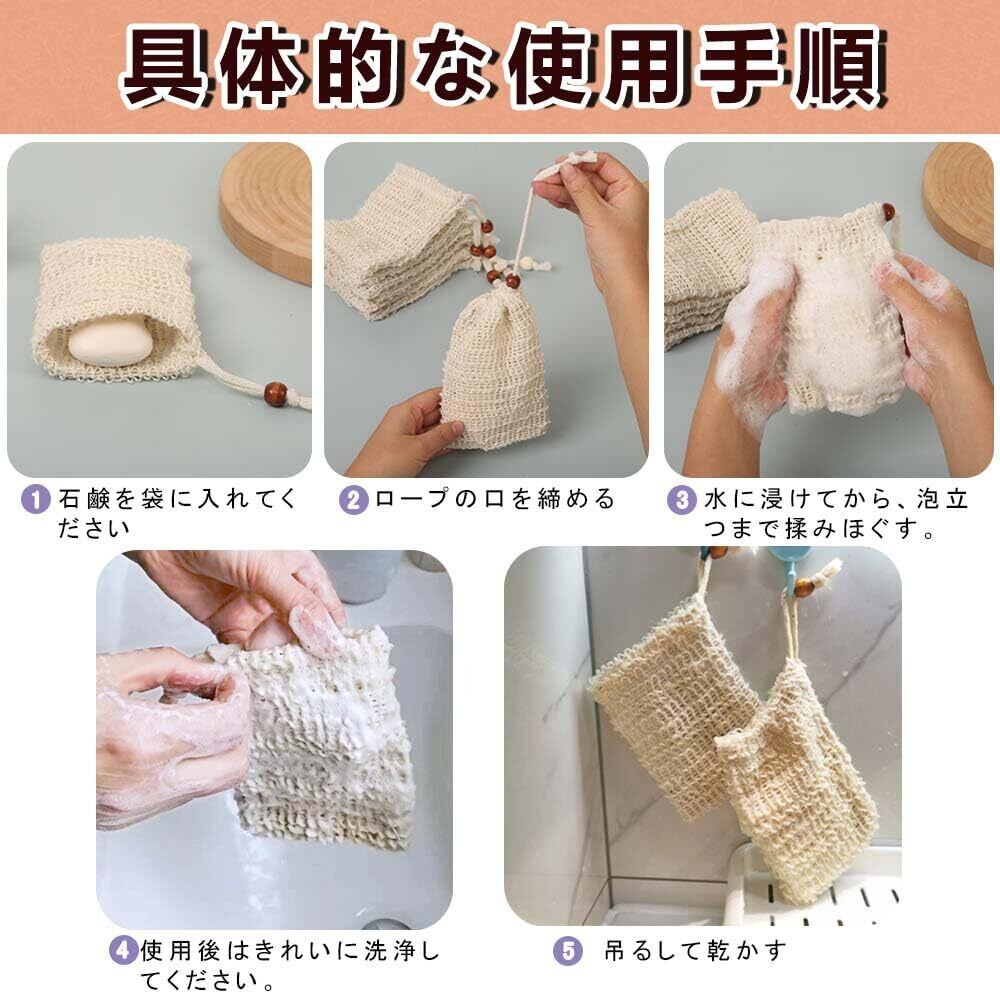 具体的な使用手順

1 石鹸を袋に入れてください

2 ロープの口を締める

3 水に浸けてから、泡立つまで揉みほぐす。

4 使用後はきれいに洗浄してください。

5 吊るして乾かす