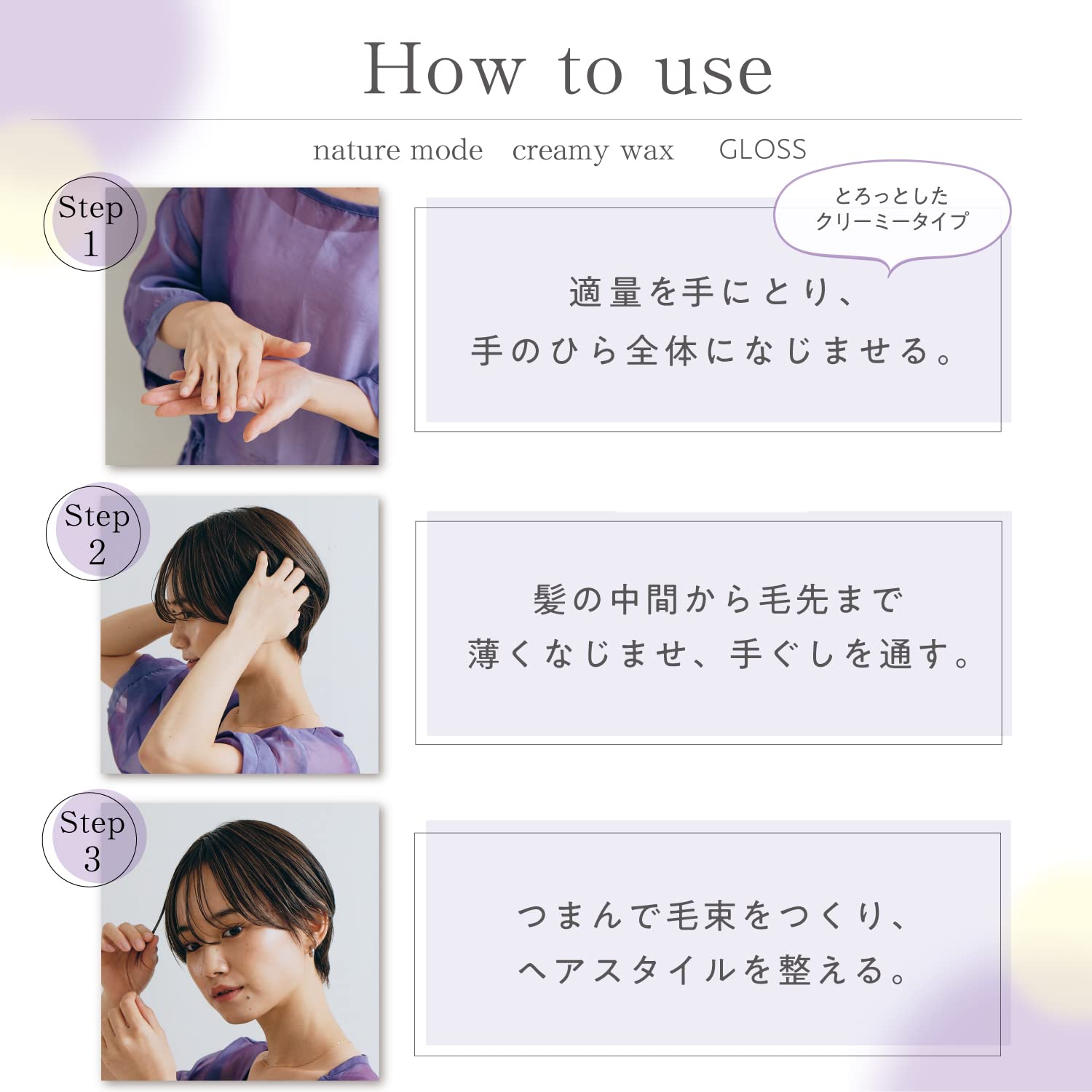 How to use

nature mode　creamy wax　GLOSS

Step 1

とろっとした
クリーミータイプ

適量を手にとり、
手のひら全体になじませる。

Step 2

髪の中間から毛先まで
薄くなじませ、手ぐしを通す。

Step 3

つまんで毛束をつくり、
ヘアスタイルを整える。