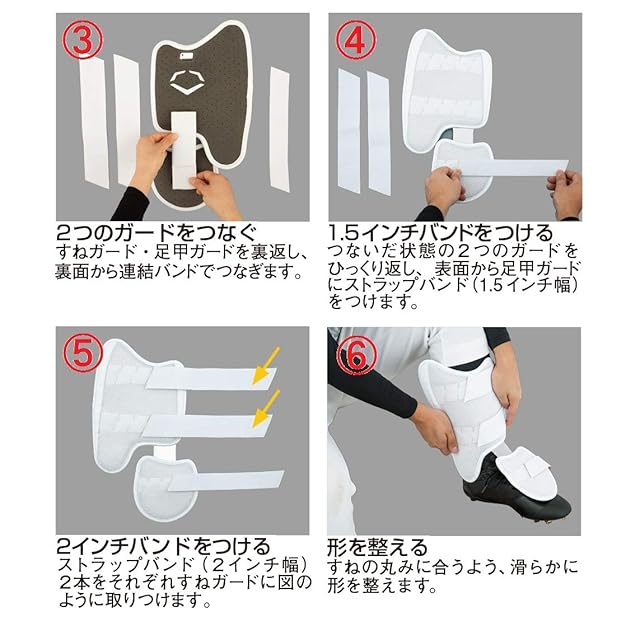 ③

2つのガードをつなぐ
すねガード・足甲ガードを裏返し、裏面から連結バンドでつなぎます。

④

1.5インチバンドをつける
つないだ状態の2つのガードをひっくり返し、表面から足甲ガードにストラップバンド（1.5インチ幅）をつけます。

⑤

2インチバンドをつける
ストラップバンド（2インチ幅）2本をそれぞれすねガードに図のように取りつけます。

⑥

形を整える
すねの丸みに合うよう、滑らかに形を整えます。