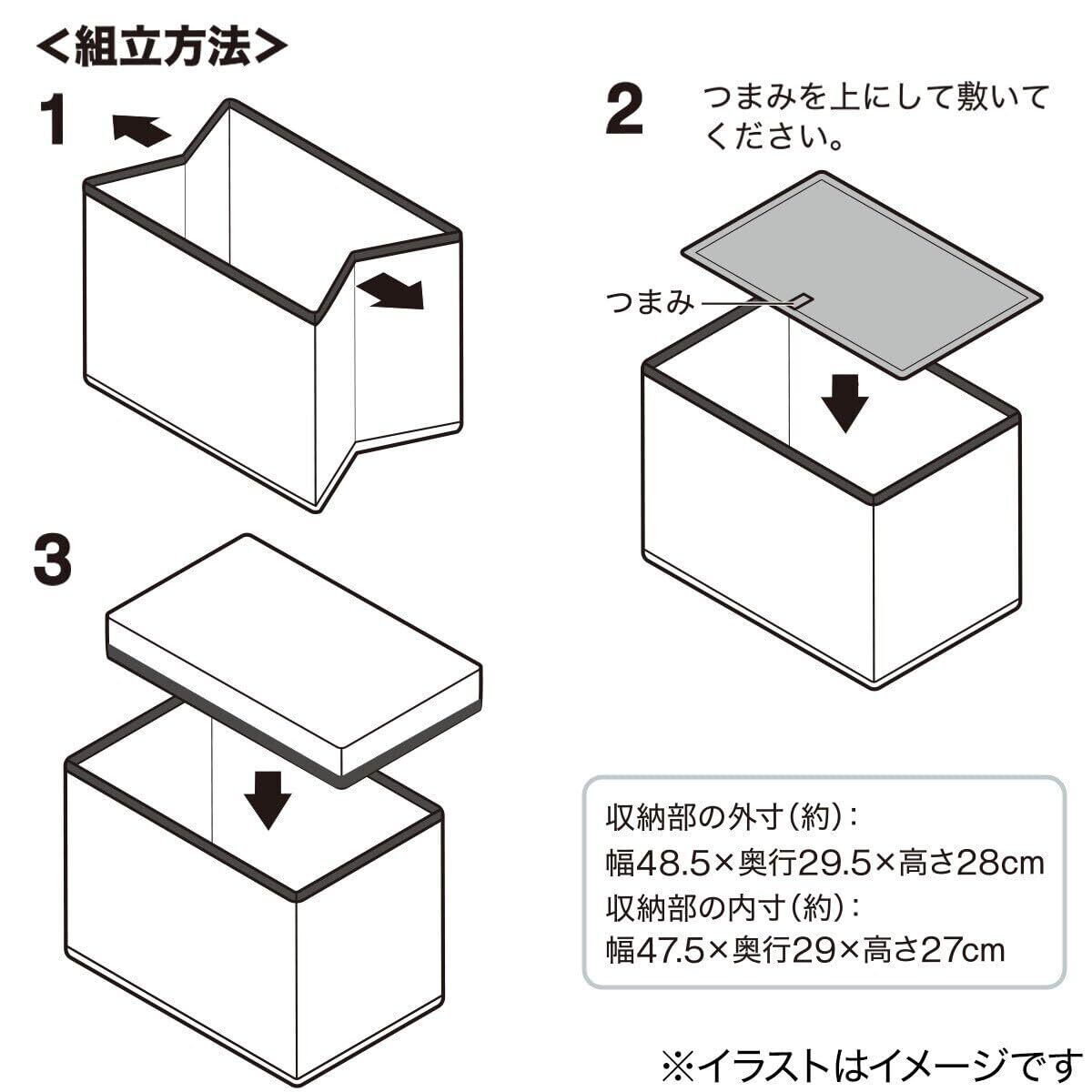 <組立方法>

1

2 つまみを上にして敷いてください。

つまみ

3

収納部の外寸(約):
幅48.5×奥行29.5×高さ28cm
収納部の内寸(約):
幅47.5×奥行29×高さ27cm

※イラストはイメージです