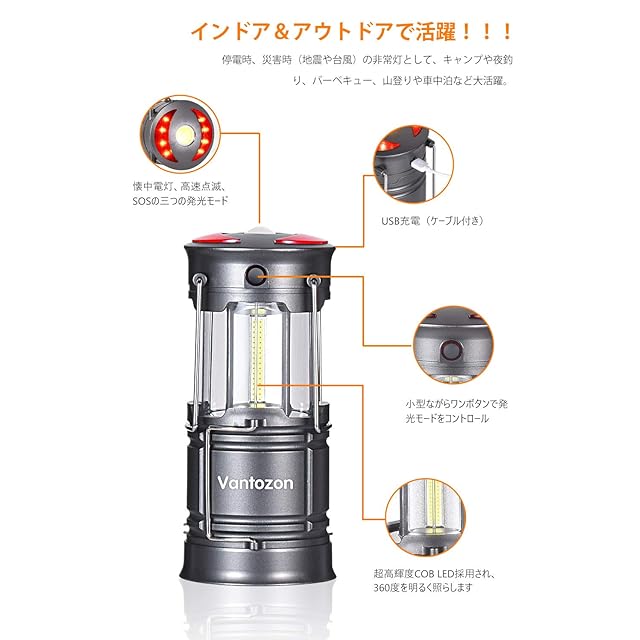 インドア＆アウトドアで活躍！！！

停電時、災害時（地震や台風）の非常灯として、キャンプや夜釣り、バーベキュー、山登りや車中泊など大活躍。

懐中電灯、高速点滅、SOSの三つの発光モード

USB充電（ケーブル付き）

小型ながらワンボタンで発光モードをコントロール

Vantozon

超高輝度COB LED採用され、360度を明るく照らします