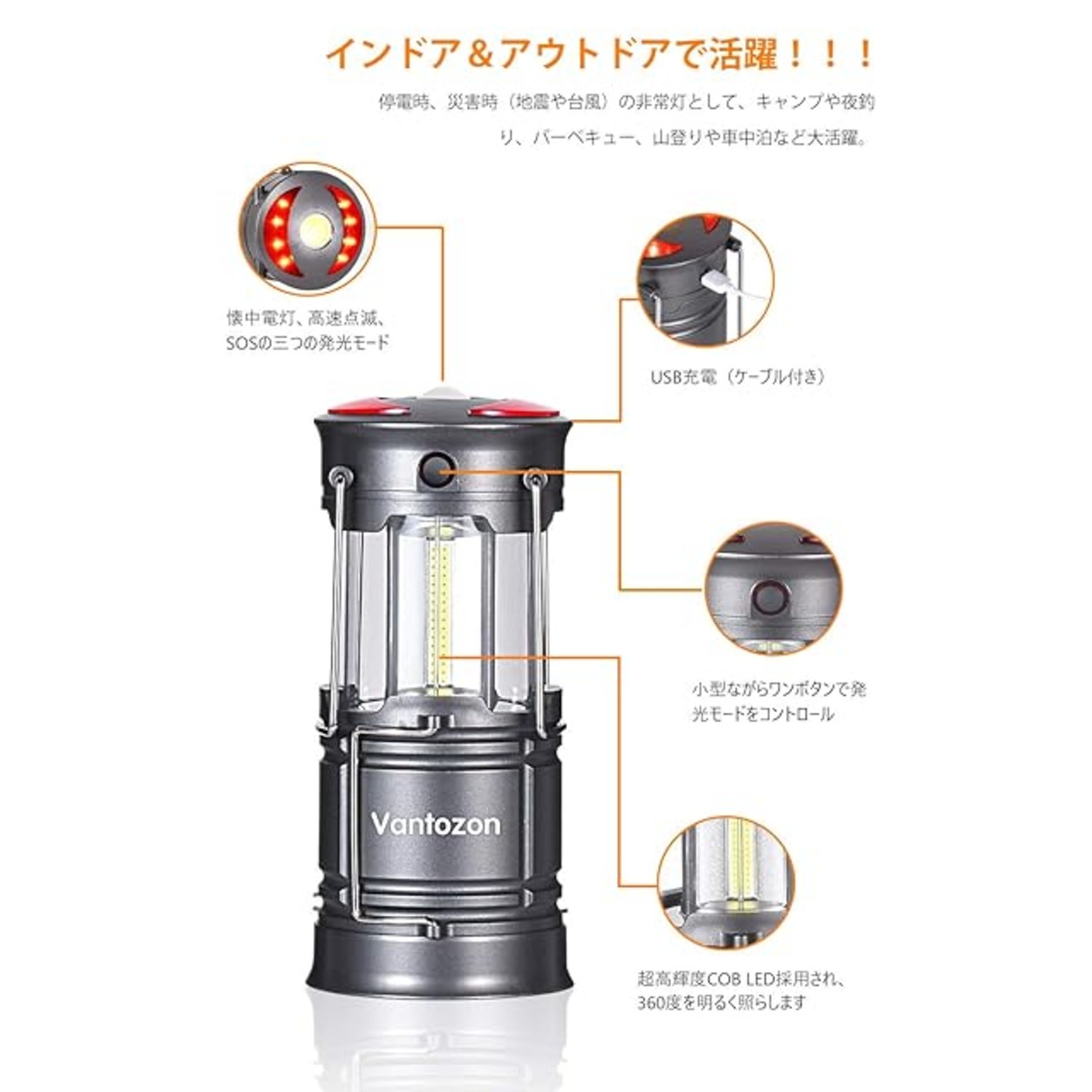 インドア＆アウトドアで活躍！！！

停電時、災害時（地震や台風）の非常灯として、キャンプや夜釣り、バーベキュー、山登りや車中泊など大活躍。

懐中電灯、高速点滅、SOSの三つの発光モード

USB充電（ケーブル付き）

小型ながらワンボタンで発光モードをコントロール

Vantozon

超高輝度COB LED採用され、360度を明るく照らします