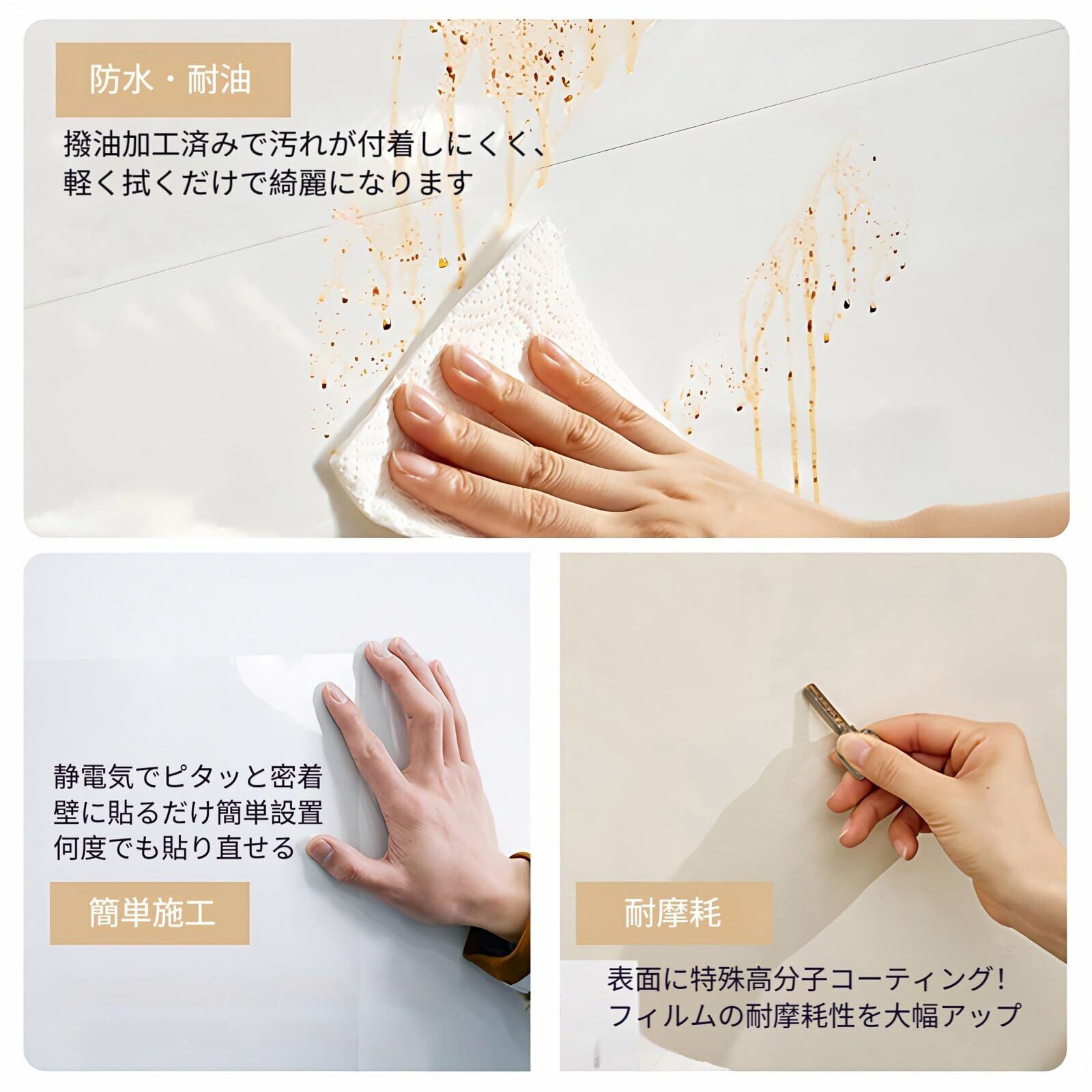 防水・耐油

撥油加工済みで汚れが付着しにくく、軽く拭くだけで綺麗になります

静電気でピタッと密着
壁に貼るだけ簡単設置
何度でも貼り直せる

簡単施工

耐摩耗

表面に特殊高分子コーティング!
フィルムの耐摩耗性を大幅アップ