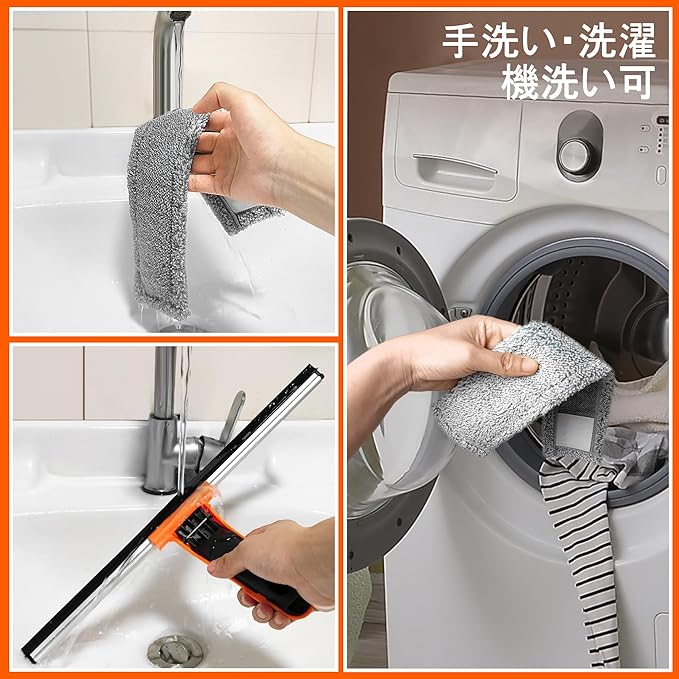 手洗い・洗濯機洗い可