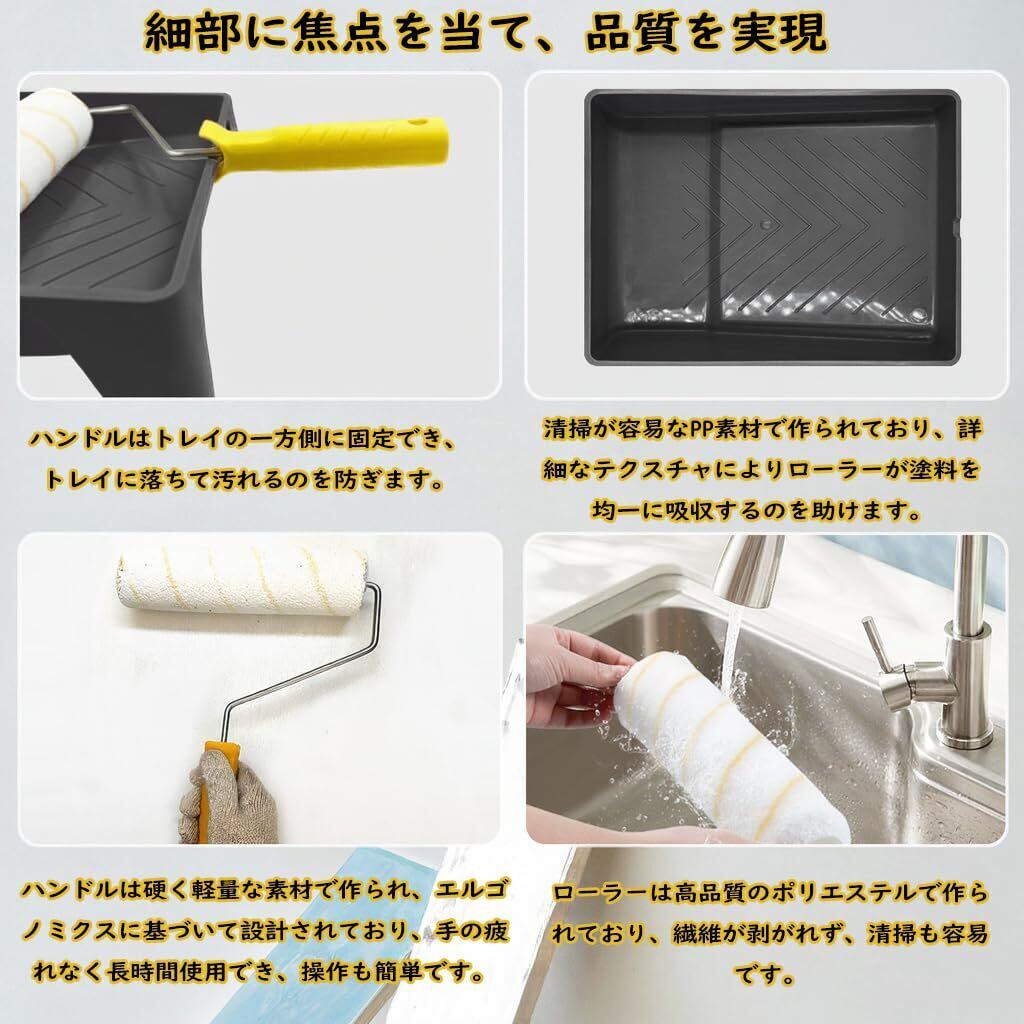 細部に焦点を当て、品質を実現

ハンドルはトレイの一方側に固定でき、トレイに落ちて汚れるのを防ぎます。

清掃が容易なPP素材で作られており、詳細なテクスチャによりローラーが塗料を均一に吸収するのを助けます。

ハンドルは硬く軽量な素材で作られ、エルゴノミクスに基づいて設計されており、手の疲れなく長時間使用でき、操作も簡単です。

ローラーは高品質のポリエステルで作られており、繊維が剥がれず、清掃も容易です。