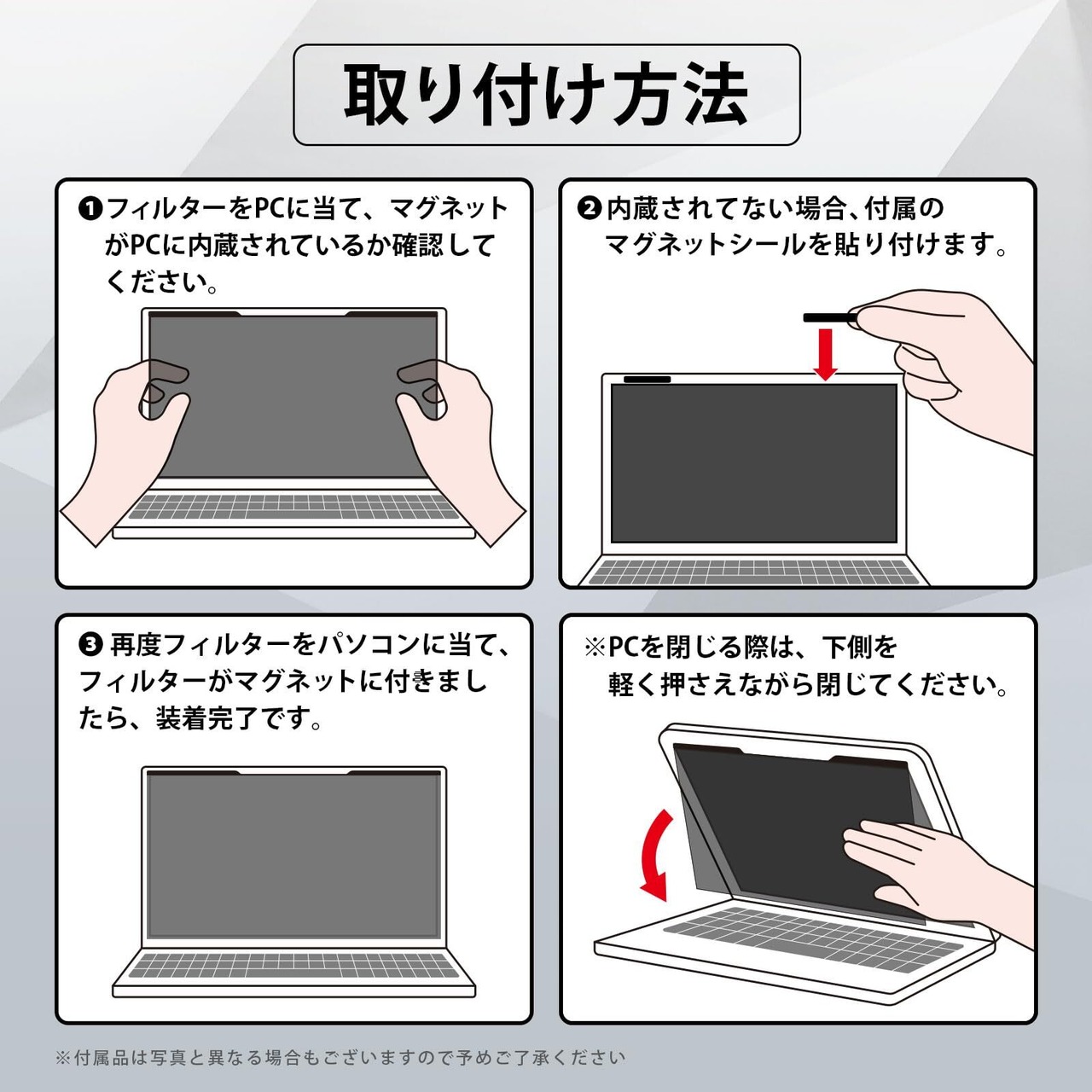 取り付け方法

❶フィルターをPCに当て、マグネットがPCに内蔵されているか確認してください。

❷内蔵されてない場合、付属のマグネットシールを貼り付けます。

❸ 再度フィルターをパソコンに当て、フィルターがマグネットに付きましたら、装着完了です。

※PCを閉じる際は、下側を軽く押さえながら閉じてください。

※付属品は写真と異なる場合もございますので予めご了承ください