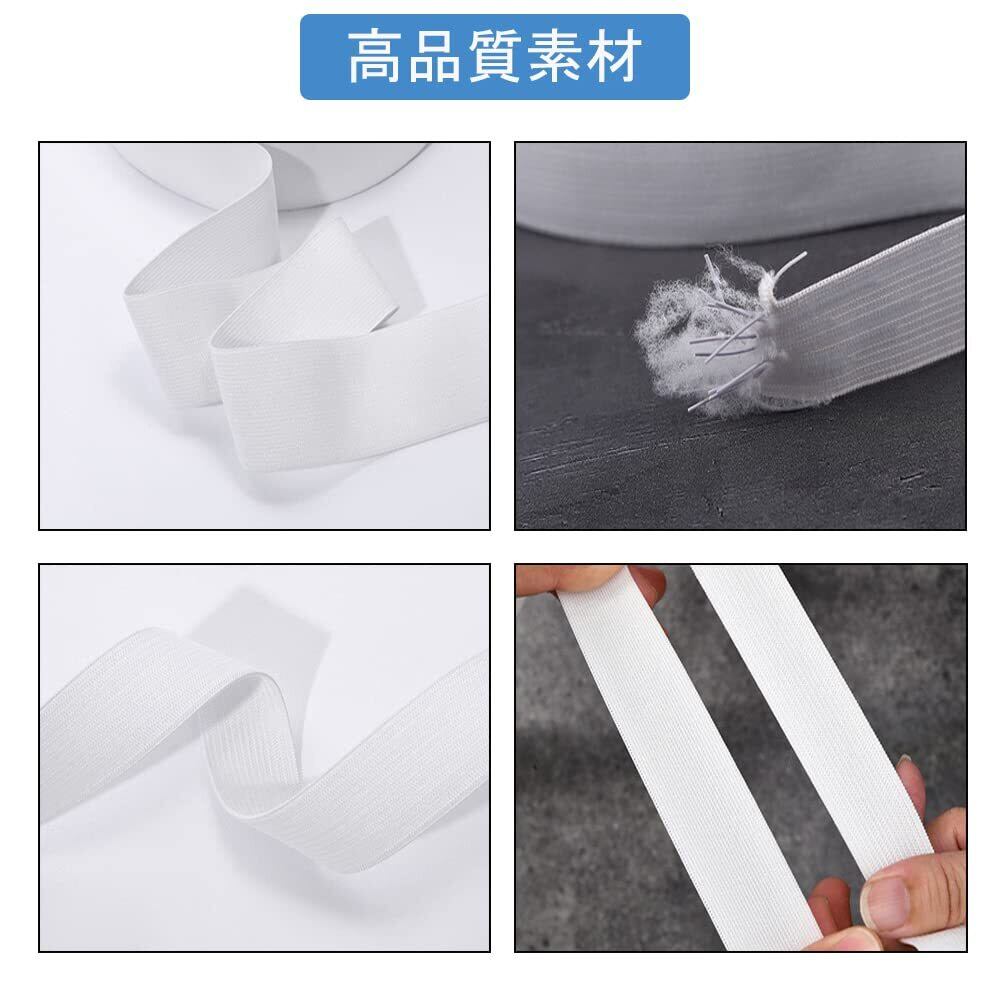 高品質素材