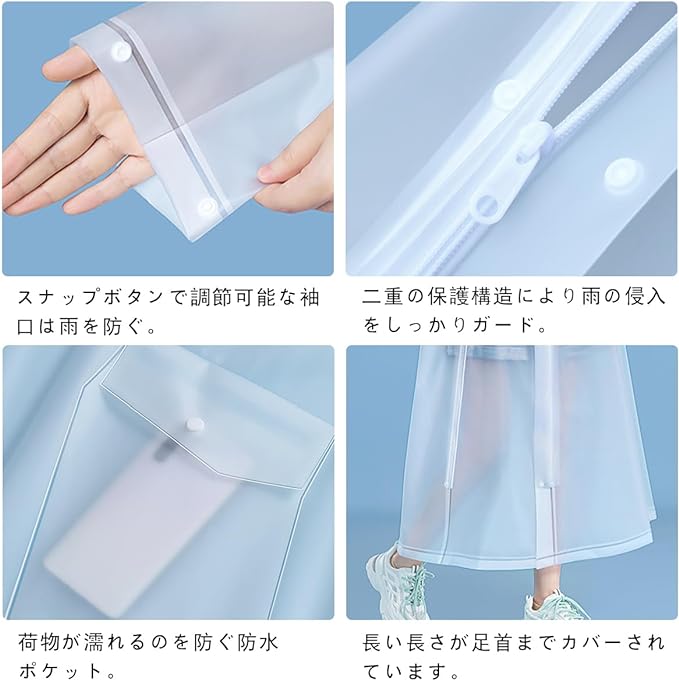 スナップボタンで調節可能な袖口は雨を防ぐ。

二重の保護構造により雨の侵入をしっかりガード。

荷物が濡れるのを防ぐ防水ポケット。

長い長さが足首までカバーされています。