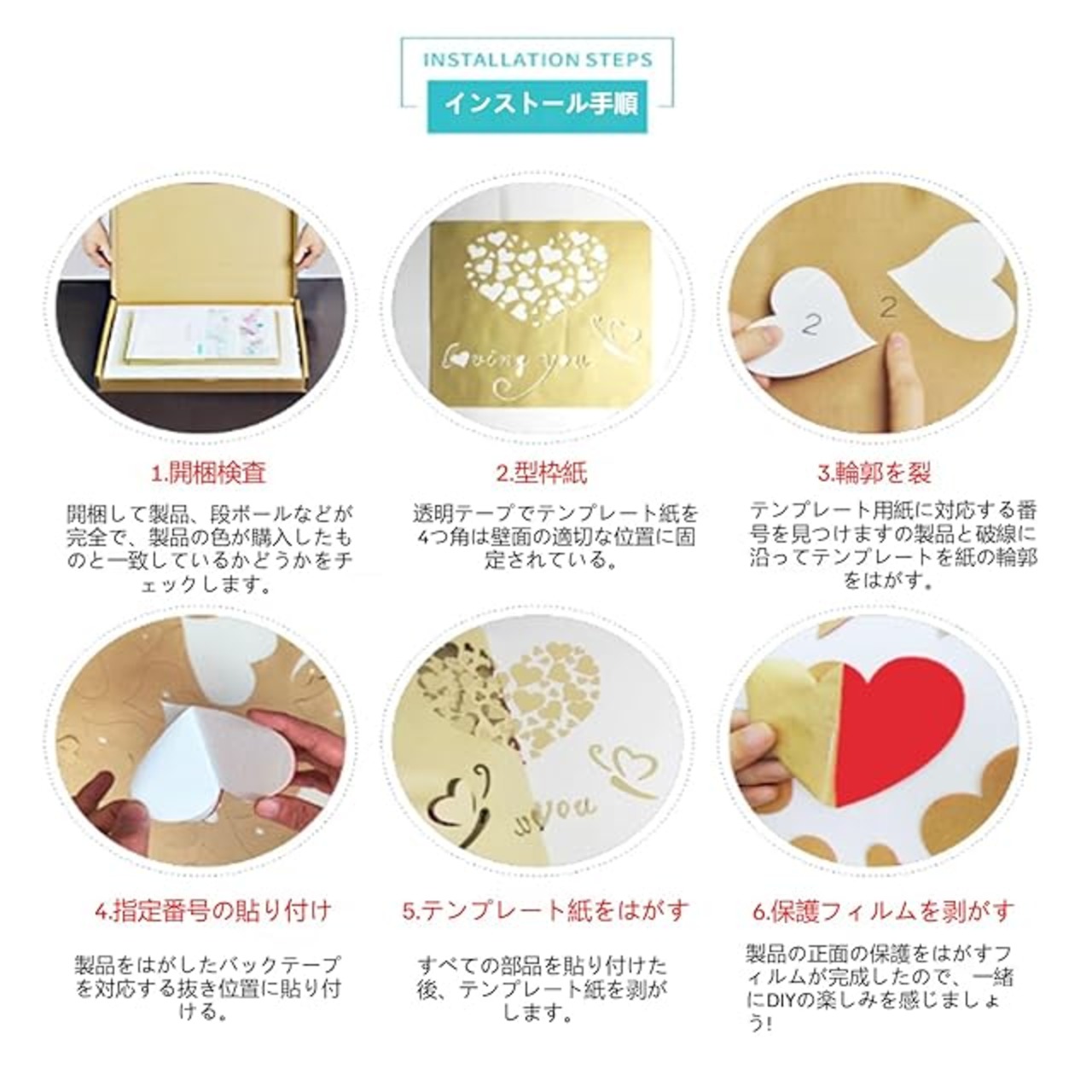 INSTALLATION STEPS
インストール手順

Loving you

2

2

1.開梱検査

開梱して製品、段ボールなどが完全で、製品の色が購入したものと一致しているかどうかをチェックします。

2.型枠紙

透明テープでテンプレート紙を4つ角は壁面の適切な位置に固定されている。

3.輪郭を裂

テンプレート用紙に対応する番号を見つけますの製品と破線に沿ってテンプレートを紙の輪郭をはがす。

you

4.指定番号の貼り付け

製品をはがしたバックテープを対応する抜き位置に貼り付ける。

5.テンプレート紙をはがす

すべての部品を貼り付けた後、テンプレート紙を剥がします。

6.保護フィルムを剥がす

製品の正面の保護をはがすフィルムが完成したので、一緒にDIYの楽しみを感じましょう!