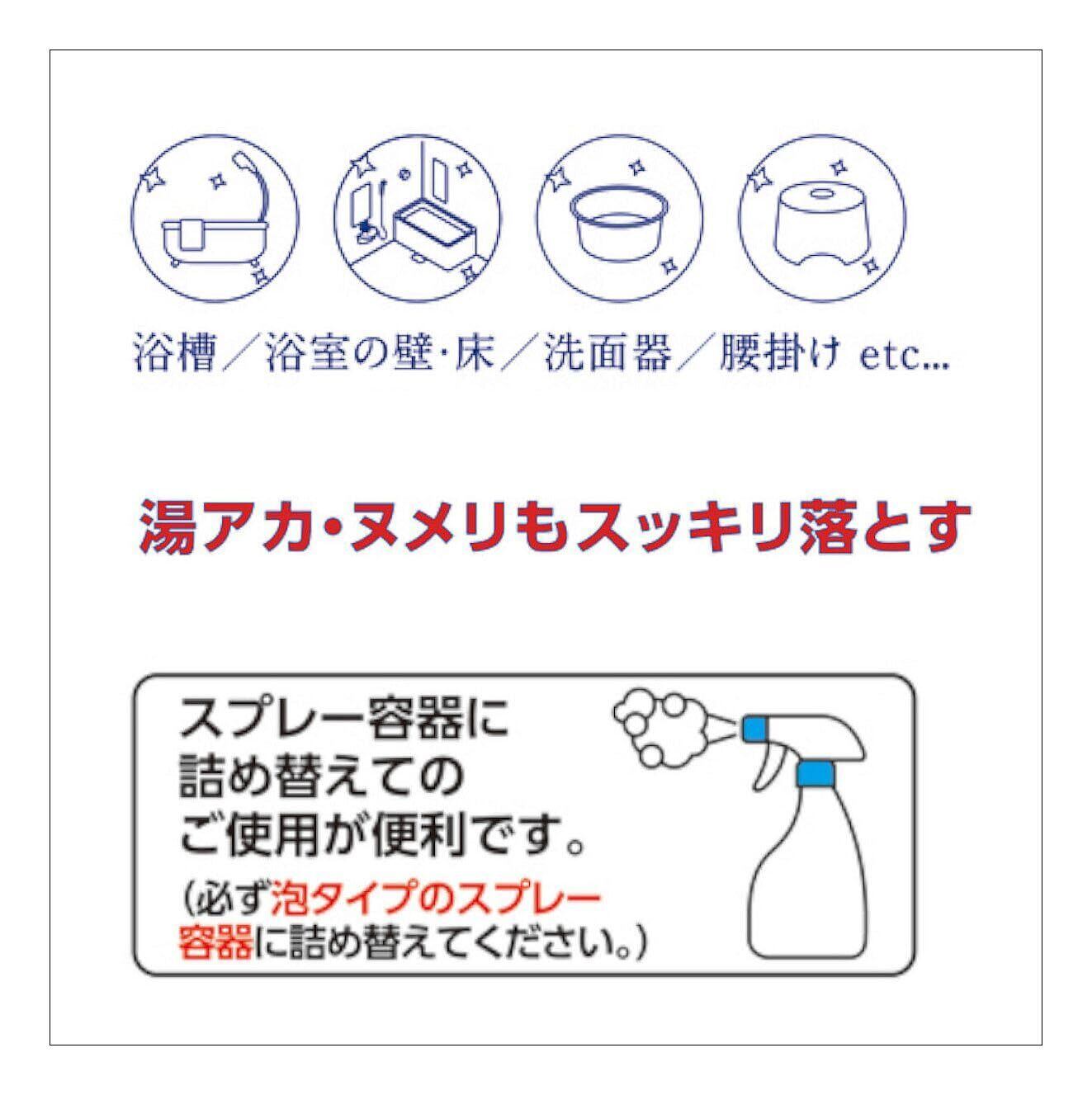 浴槽／浴室の壁・床／洗面器／腰掛け etc...

湯アカ・ヌメリもスッキリ落とす

スプレー容器に詰め替えてのご使用が便利です。
（必ず泡タイプのスプレー容器に詰め替えてください。）