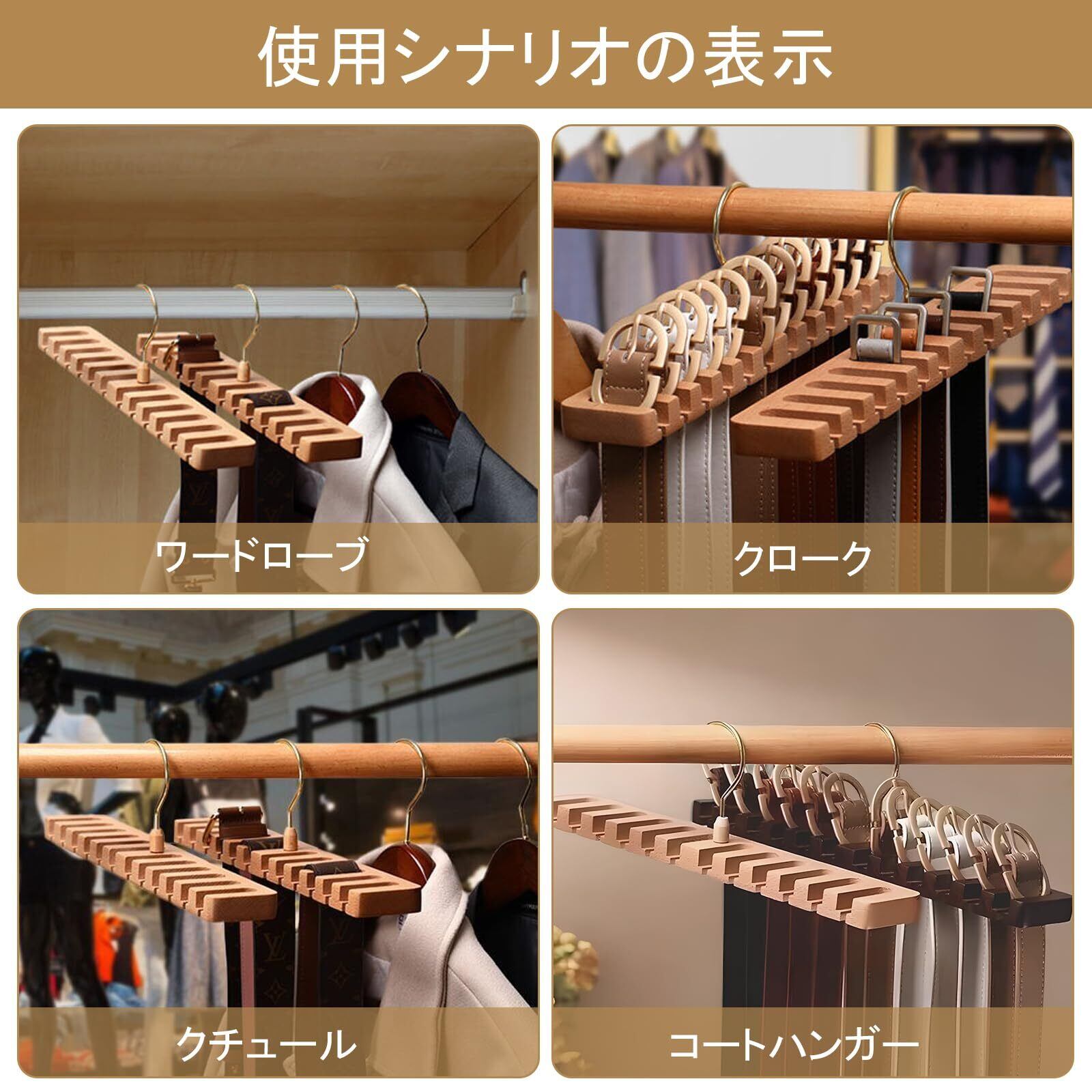 使用シナリオの表示

ワードローブ

クローク

クチュール

コートハンガー