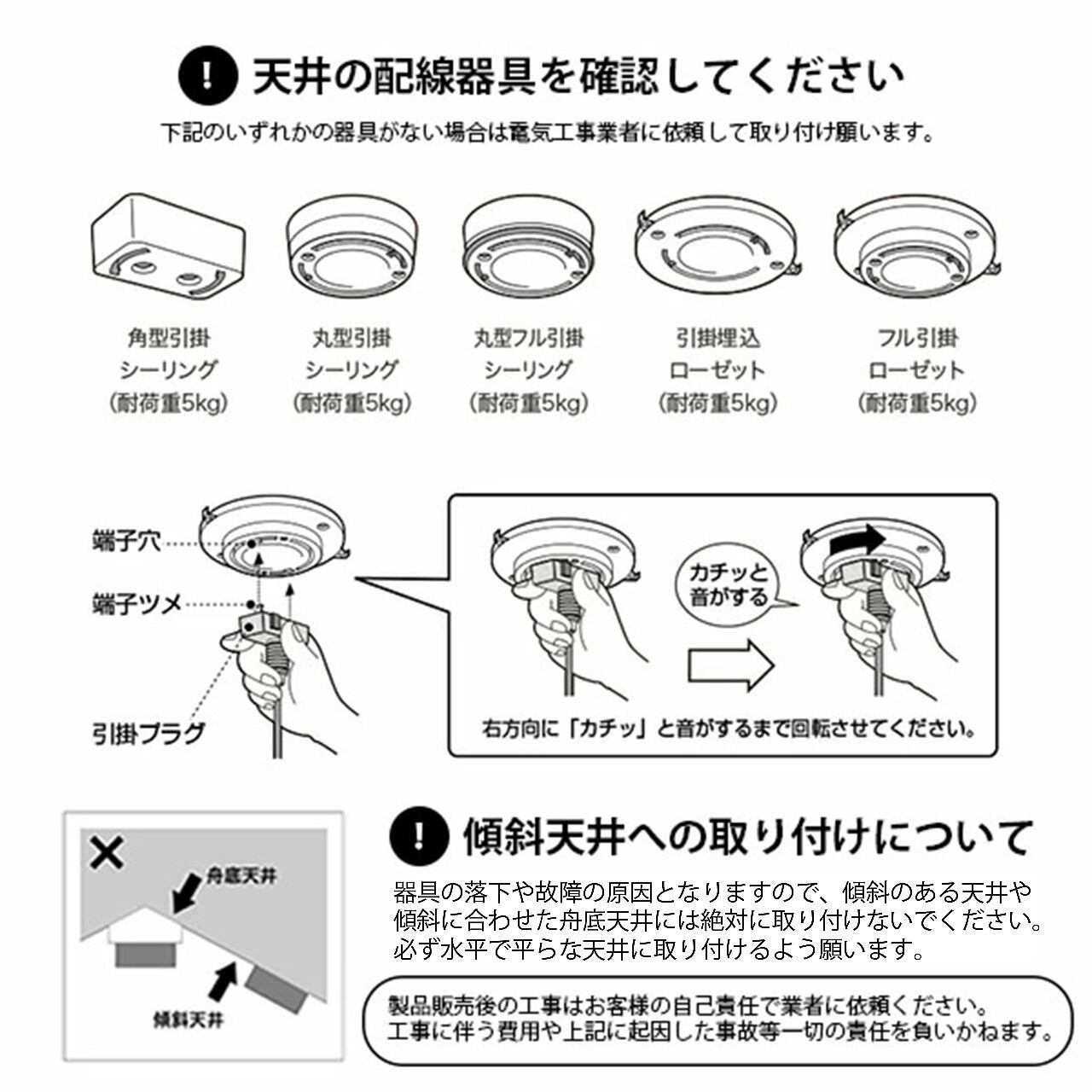 ! 天井の配線器具を確認してください

下記のいずれかの器具がない場合は電気工事業者に依頼して取り付け願います。

角型引掛
シーリング
(耐荷重5kg)

丸型引掛
シーリング
(耐荷重5kg)

丸型フル引掛
シーリング
(耐荷重5kg)

引掛埋込
ローゼット
(耐荷重5kg)

フル引掛
ローゼット
(耐荷重5kg)

端子穴

端子ツメ

引掛プラグ

カチッと
音がする

右方向に「カチッ」と音がするまで回転させてください。

×

舟底天井

傾斜天井

! 傾斜天井への取り付けについて

器具の落下や故障の原因となりますので、傾斜のある天井や傾斜に合わせた舟底天井には絶対に取り付けないでください。必ず水平で平らな天井に取り付けるよう願います。

製品販売後の工事はお客様の自己責任で業者に依頼ください。
工事に伴う費用や上記に起因した事故等一切の責任を負いかねます。