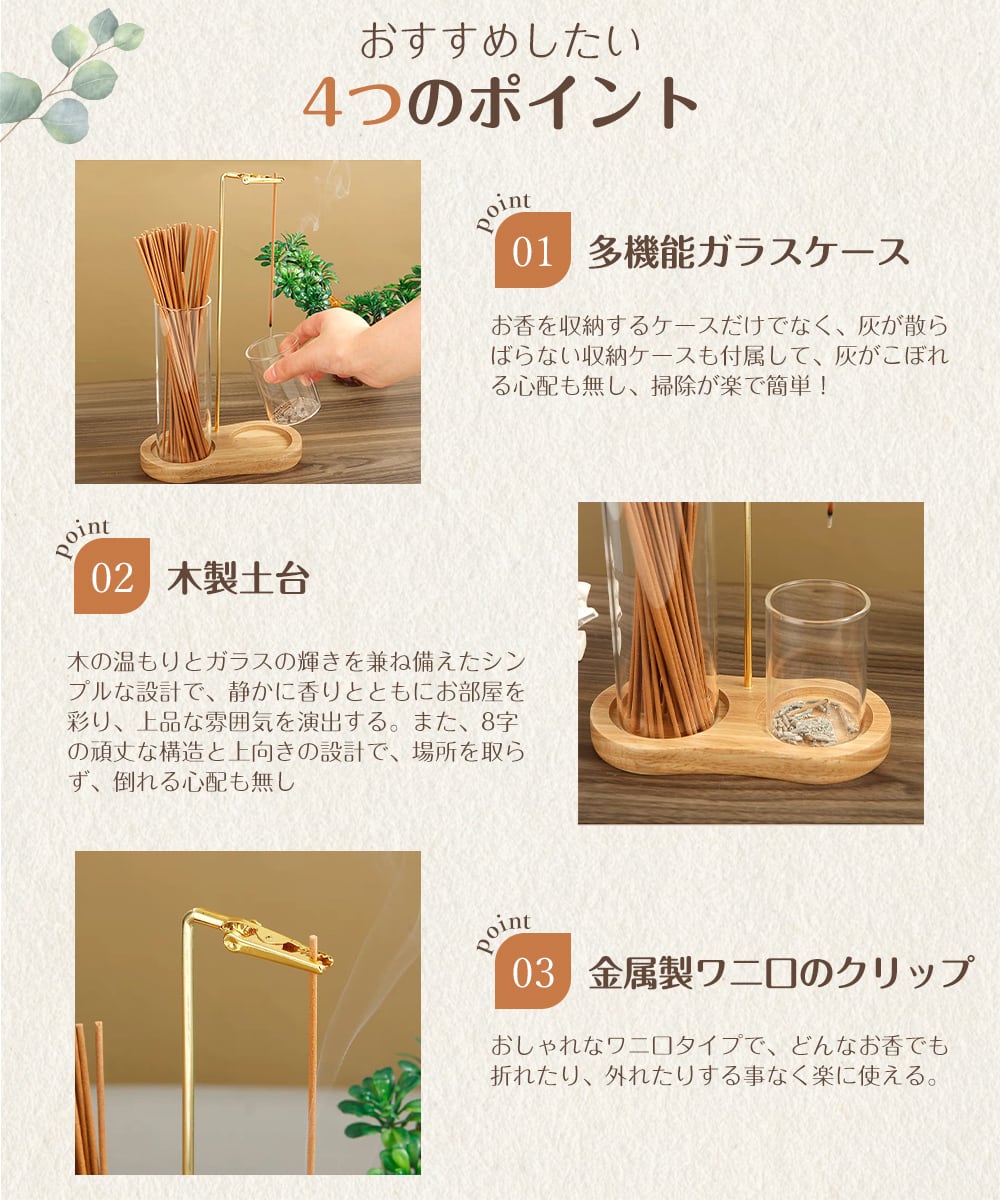 おすすめしたい
4つのポイント

point 01 多機能ガラスケース

お香を収納するケースだけでなく、灰が散らばらない収納ケースも付属して、灰がこぼれる心配も無し、掃除が楽で簡単！

point 02 木製土台

木の温もりとガラスの輝きを兼ね備えたシンプルな設計で、静かに香りとともにお部屋を彩り、上品な雰囲気を演出する。また、8字の頑丈な構造と上向きの設計で、場所を取らず、倒れる心配も無し

point 03 金属製ワニ口のクリップ

おしゃれなワニ口タイプで、どんなお香でも折れたり、外れたりする事なく楽に使える。