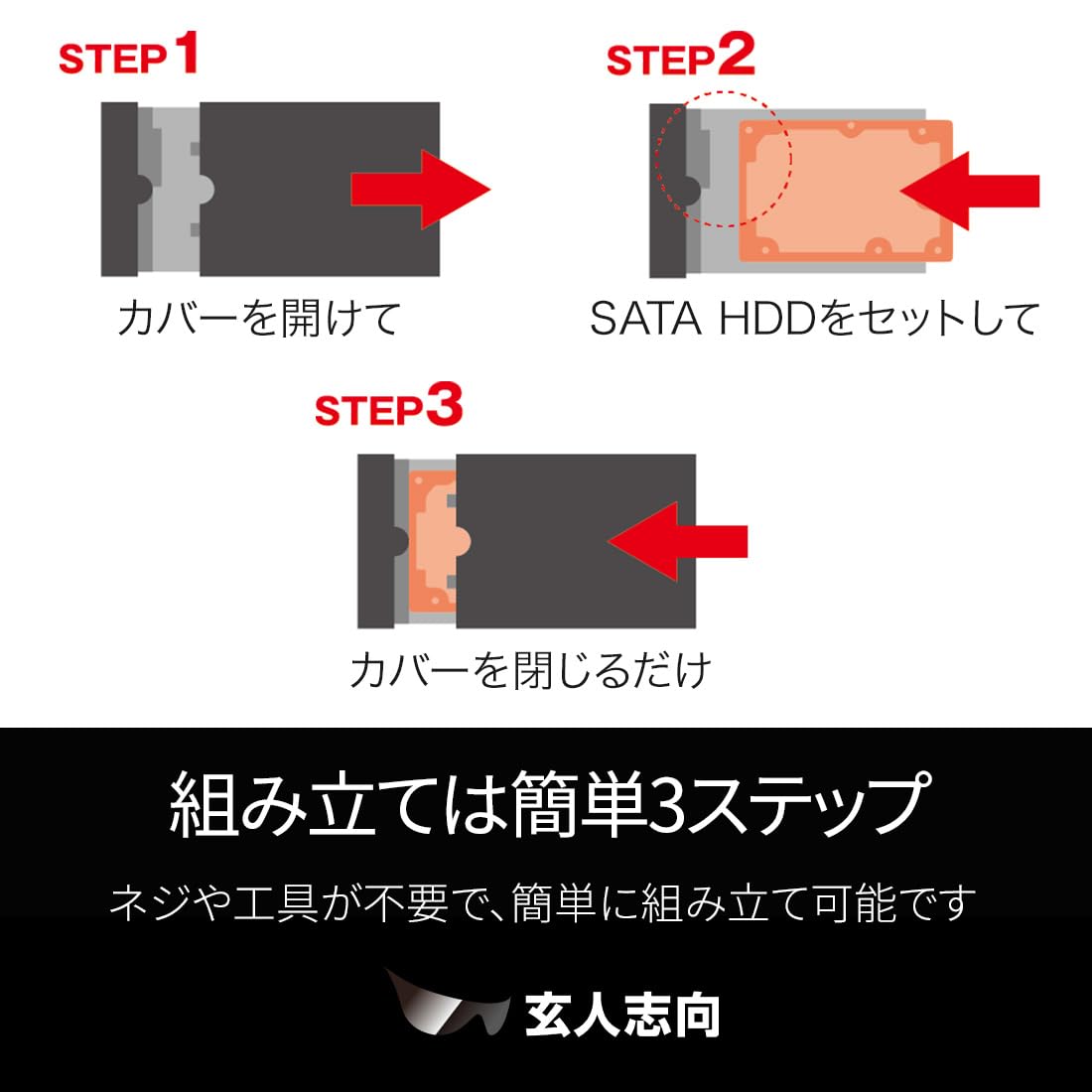 STEP1

カバーを開けて

STEP2

SATA HDDをセットして

STEP3

カバーを閉じるだけ

組み立ては簡単3ステップ

ネジや工具が不要で、簡単に組み立て可能です

玄人志向