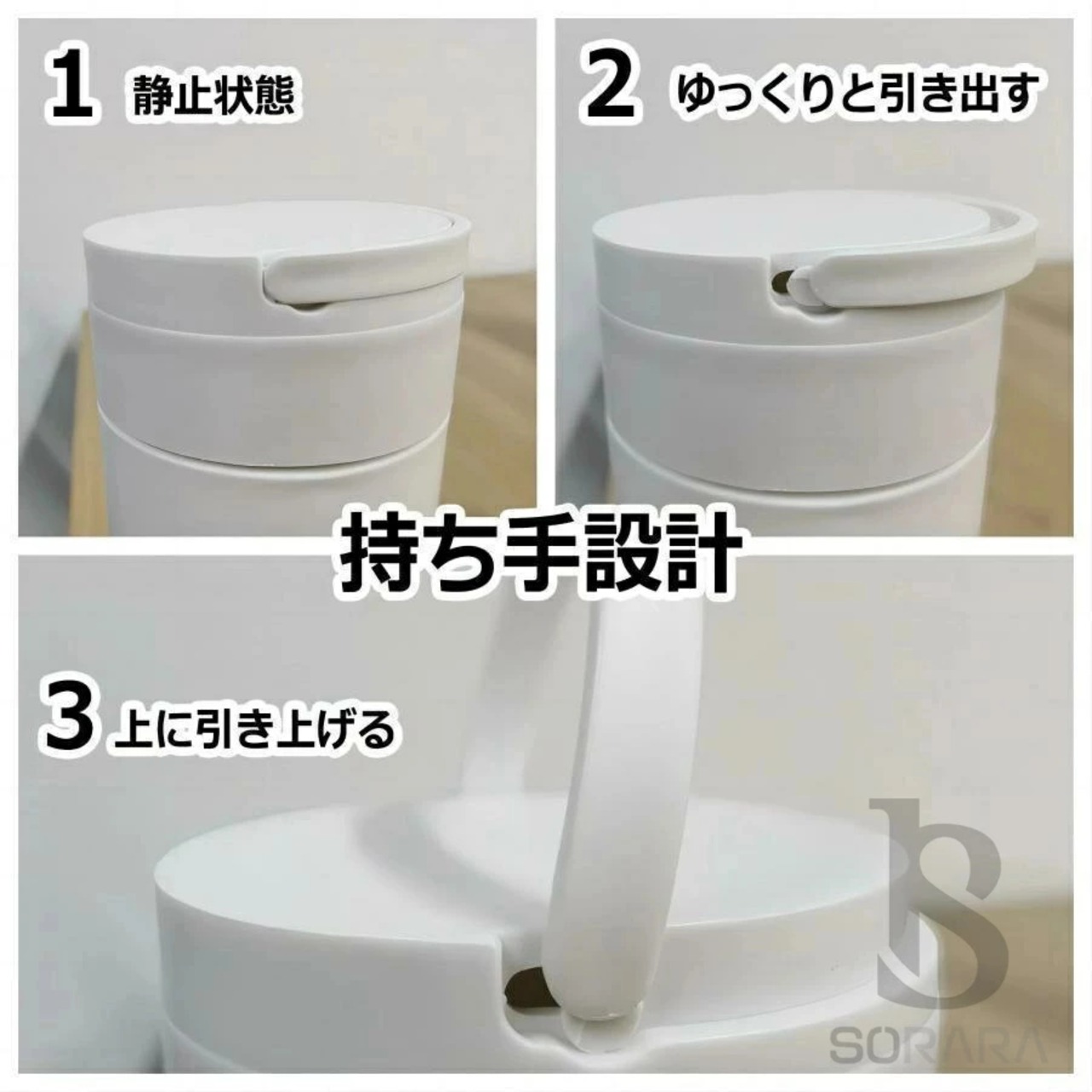 1 静止状態

2 ゆっくりと引き出す

持ち手設計

3 上に引き上げる

SORARA