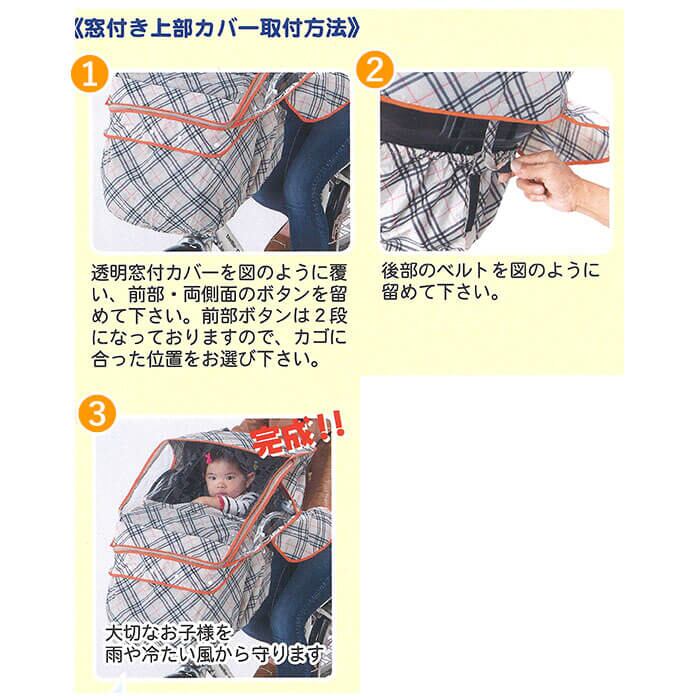 《窓付き上部カバー取付方法》

1

透明窓付カバーを図のように覆い、前部・両側面のボタンを留めて下さい。前部ボタンは２段になっておりますので、カゴに合った位置をお選び下さい。

2

後部のベルトを図のように留めて下さい。

3

完成!!

大切なお子様を雨や冷たい風から守ります