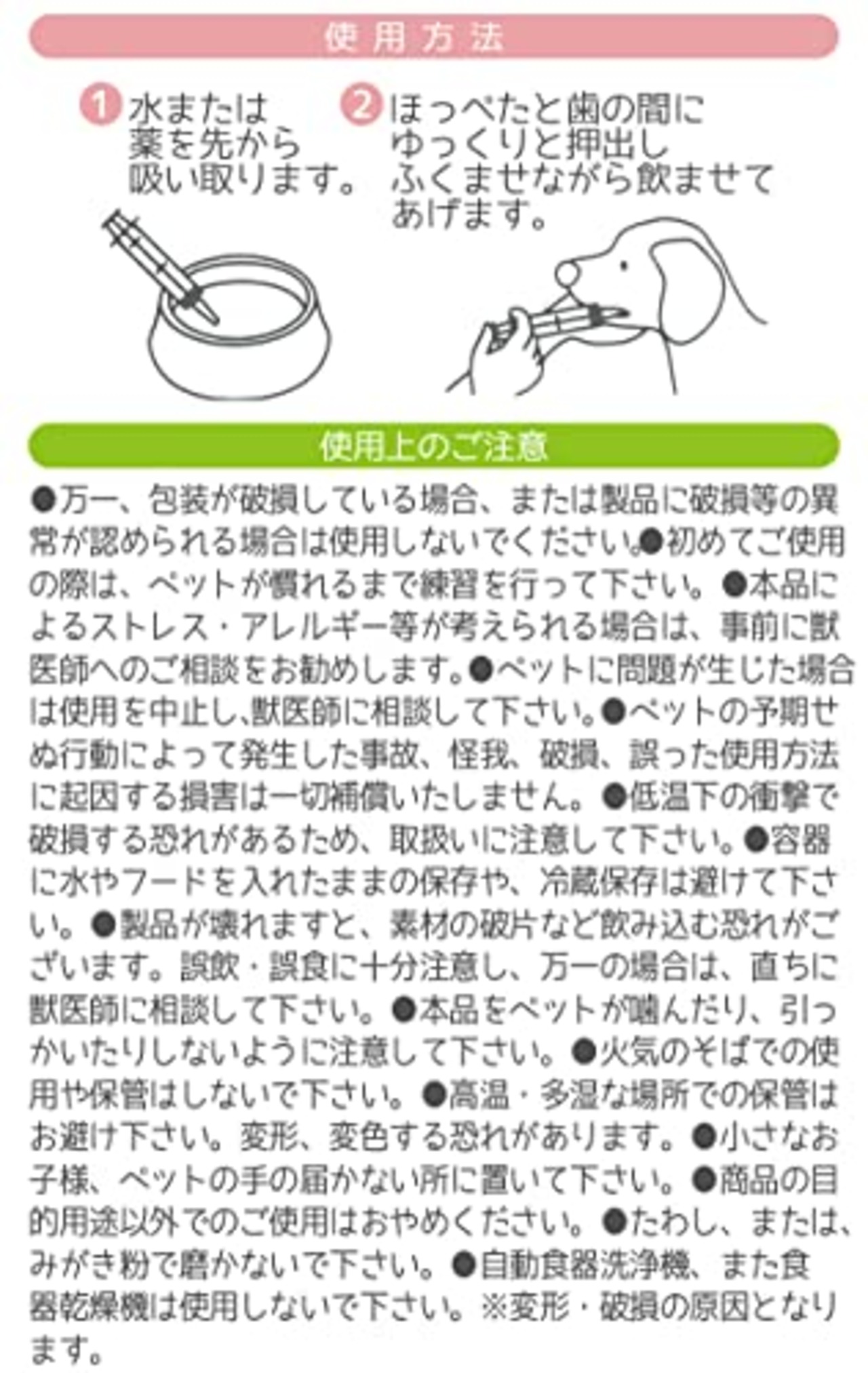 使用方法

1 水または薬を先から吸い取ります。

2 ほっぺたと歯の間にゆっくりと押出しふくませながら飲ませてあげます。

使用上のご注意

●万一、包装が破損している場合、または製品に破損等の異常が認められる場合は使用しないでください。●初めてご使用の際は、ペットが慣れるまで練習を行って下さい。●本品によるストレス・アレルギー等が考えられる場合は、事前に獣医師へのご相談をお勧めします。●ペットに問題が生じた場合は使用を中止し､獣医師に相談して下さい。●ペットの予期せぬ行動によって発生した事故、怪我、破損、誤った使用方法に起因する損害は一切補償いたしません。●低温下の衝撃で破損する恐れがあるため、取扱いに注意して下さい。●容器に水やフードを入れたままの保存や、冷蔵保存は避けて下さい。●製品が壊れますと、素材の破片など飲み込む恐れがございます。誤飲・誤食に十分注意し、万一の場合は、直ちに獣医師に相談して下さい。●本品をペットが噛んだり、引っかいたりしないように注意して下さい。●火気のそばでの使用や保管はしないで下さい。●高温・多湿な場所での保管はお避け下さい。変形、変色する恐れがあります。●小さなお子様、ペットの手の届かない所に置いて下さい。●商品の目的用途以外でのご使用はおやめください。●たわし、または、みがき粉で磨かないで下さい。●自動食器洗浄機、また食器乾燥機は使用しないで下さい。※変形・破損の原因となります。