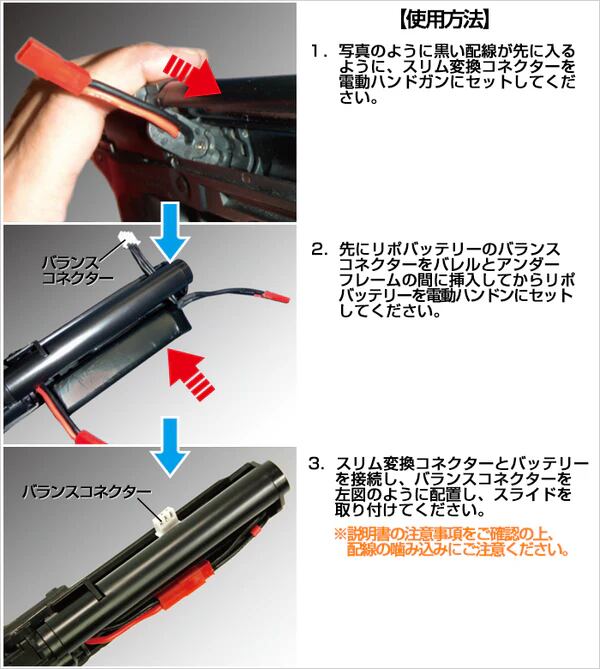 【使用方法】

1. 写真のように黒い配線が先に入るように、スリム変換コネクターを電動ハンドガンにセットしてください。

バランスコネクター

2. 先にリポバッテリーのバランスコネクターをバレルとアンダーフレームの間に挿入してからリポバッテリーを電動ハンドンにセットしてください。

バランスコネクター

3. スリム変換コネクターとバッテリーを接続し、バランスコネクターを左図のように配置し、スライドを取り付けてください。

※説明書の注意事項をご確認の上、配線の噛み込みにご注意ください。