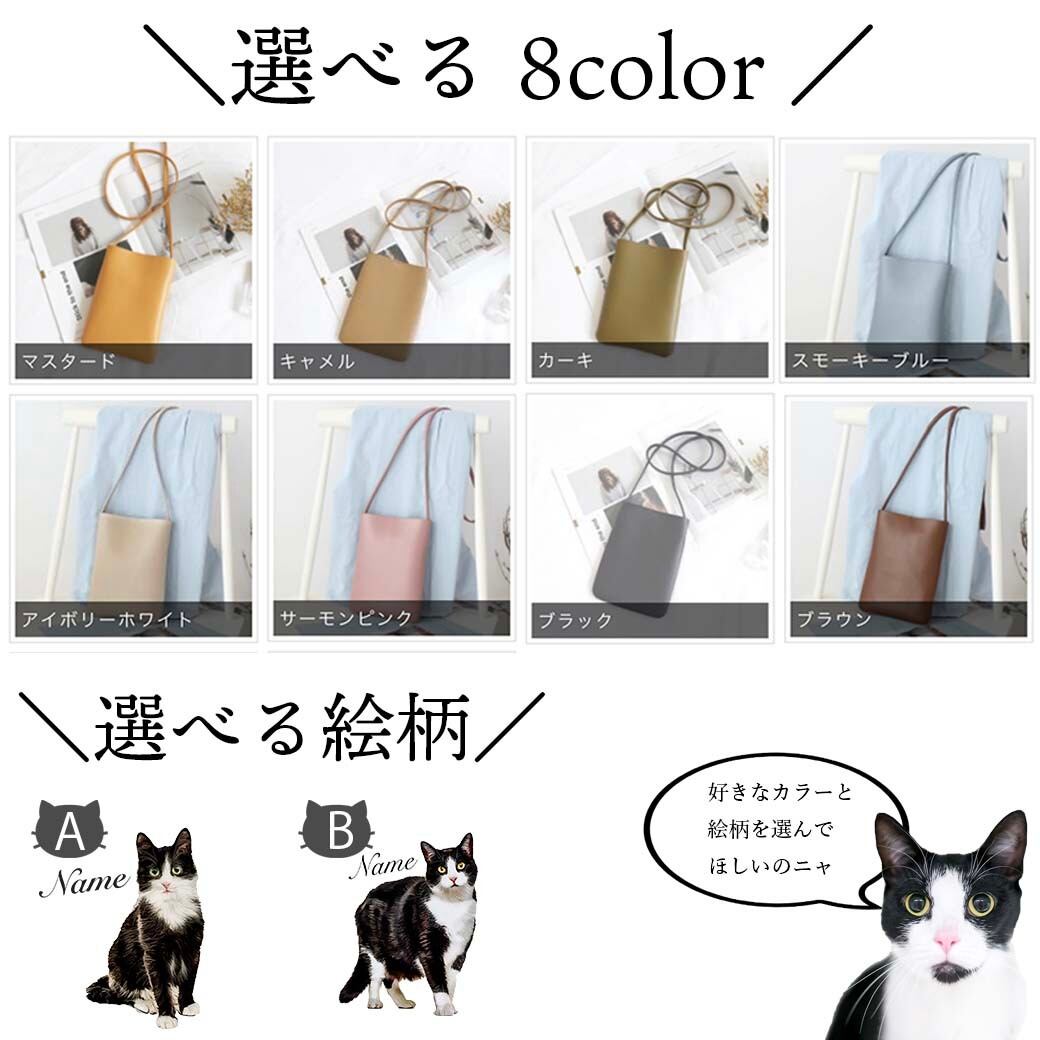 ＼選べる 8color ／

マスタード

キャメル

カーキ

スモーキーブルー

アイボリーホワイト

サーモンピンク

ブラック

ブラウン

＼選べる絵柄／

A
Name

B
Name

好きなカラーと
絵柄を選んで
ほしいのニャ