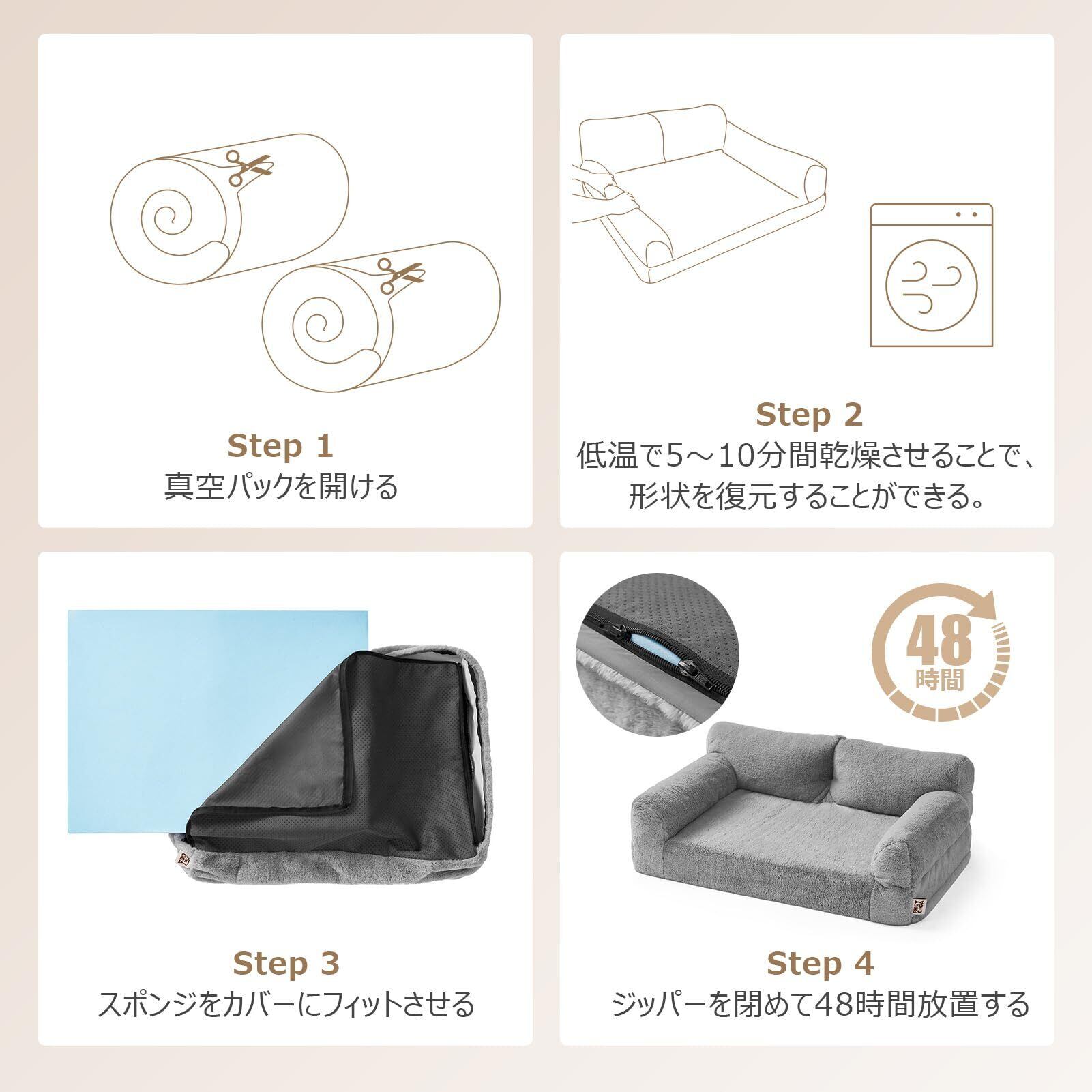 Step 1
真空パックを開ける

Step 2
低温で5～10分間乾燥させることで、形状を復元することができる。

Step 3
スポンジをカバーにフィットさせる

48
時間

Step 4
ジッパーを閉めて48時間放置する