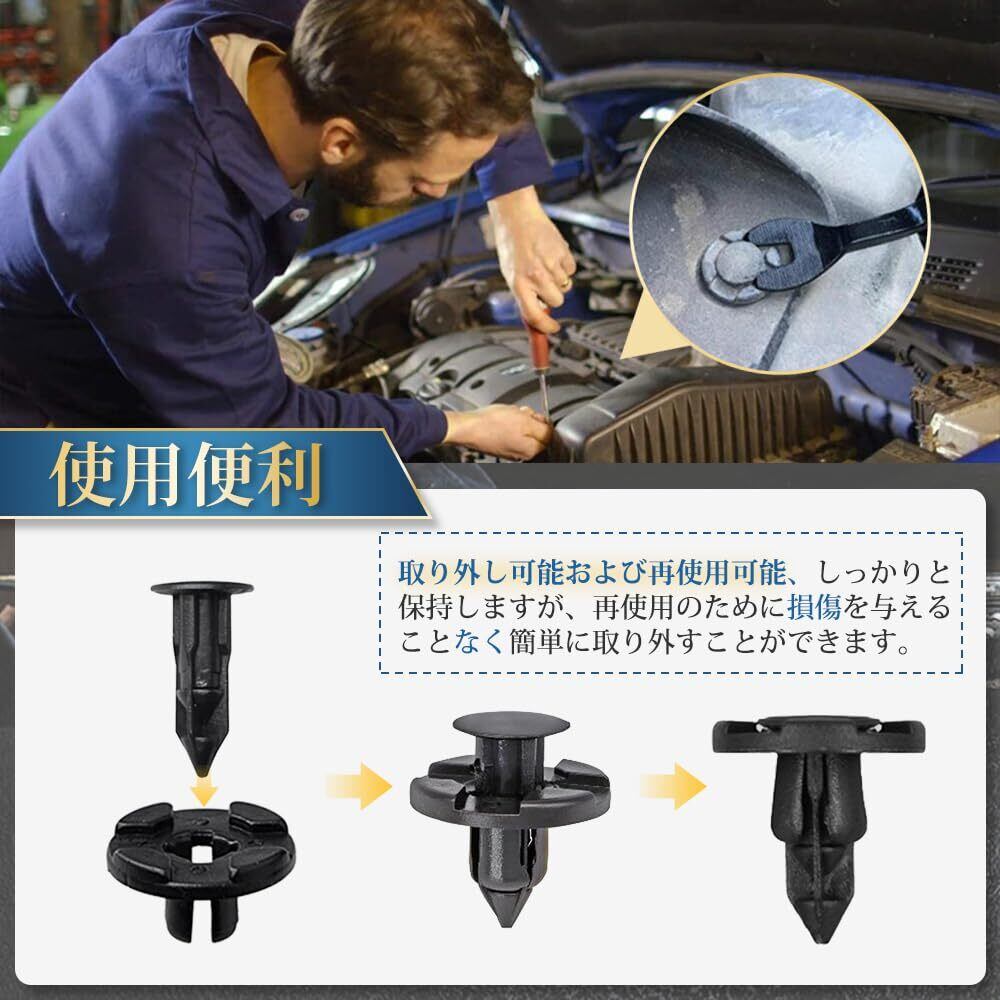 使用便利

取り外し可能および再使用可能、しっかりと保持しますが、再使用のために損傷を与えることなく簡単に取り外すことができます。