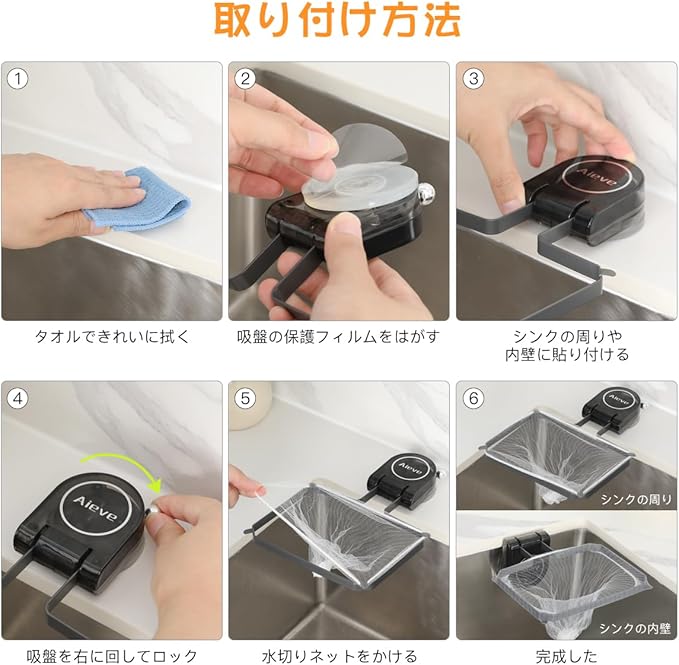 取り付け方法

①
タオルできれいに拭く

②
吸盤の保護フィルムをはがす

③
Aieve
シンクの周りや内壁に貼り付ける

④
Aieve
吸盤を右に回してロック

⑤
Aieve
水切りネットをかける

⑥
Aieve
シンクの周り
シンクの内壁
完成した