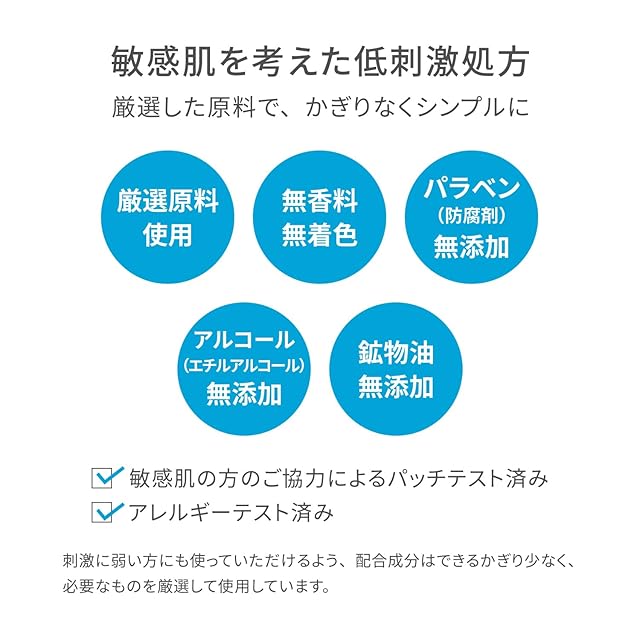 敏感肌を考えた低刺激処方

厳選した原料で、かぎりなくシンプルに

厳選原料
使用

無香料
無着色

パラベン
(防腐剤)
無添加

アルコール
(エチルアルコール)
無添加

鉱物油
無添加

☑ 敏感肌の方のご協力によるパッチテスト済み
☑ アレルギーテスト済み

刺激に弱い方にも使っていただけるよう、配合成分はできるかぎり少なく、必要なものを厳選して使用しています。