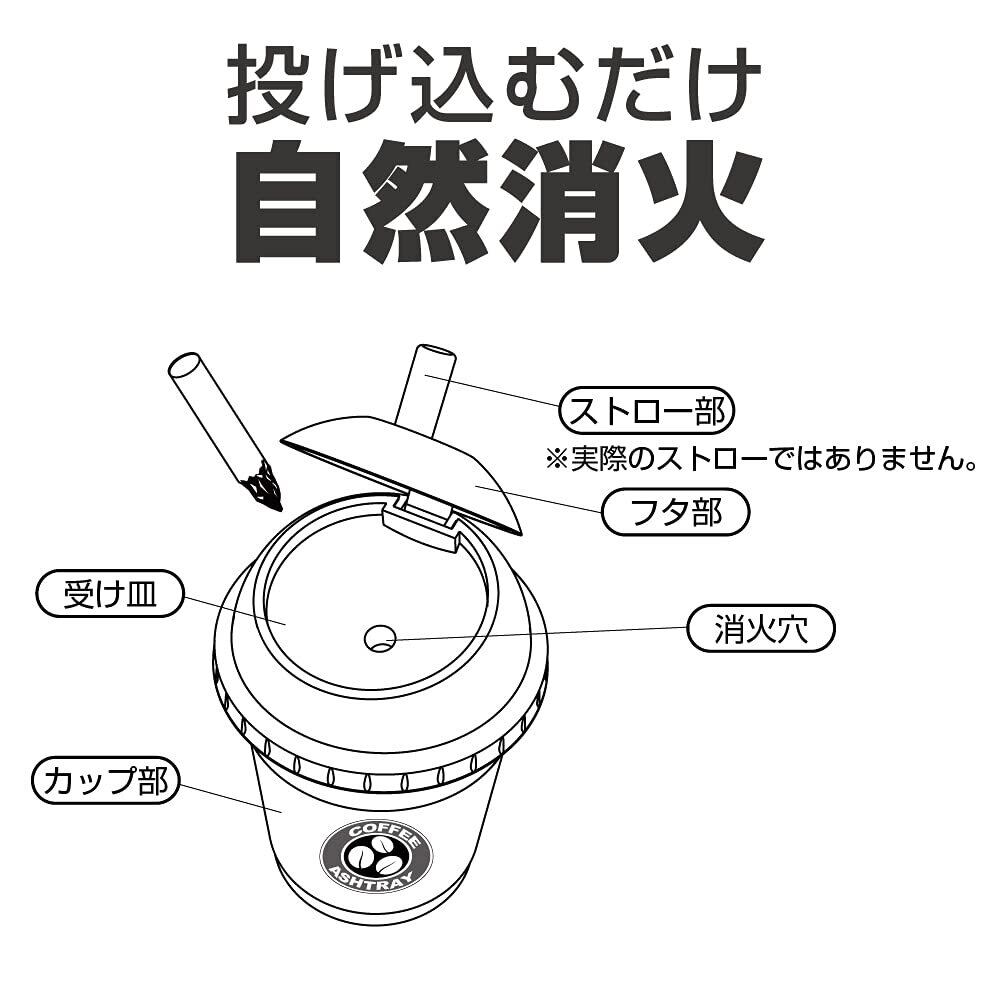 投げ込むだけ
自然消火

ストロー部
※実際のストローではありません。

フタ部

受け皿

消火穴

カップ部

COFFEE
ASHTRAY