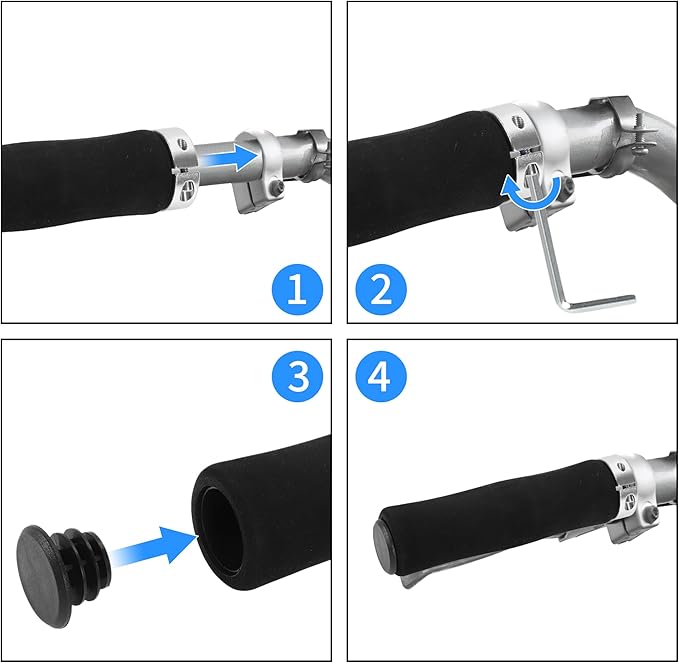 1

2

3

4