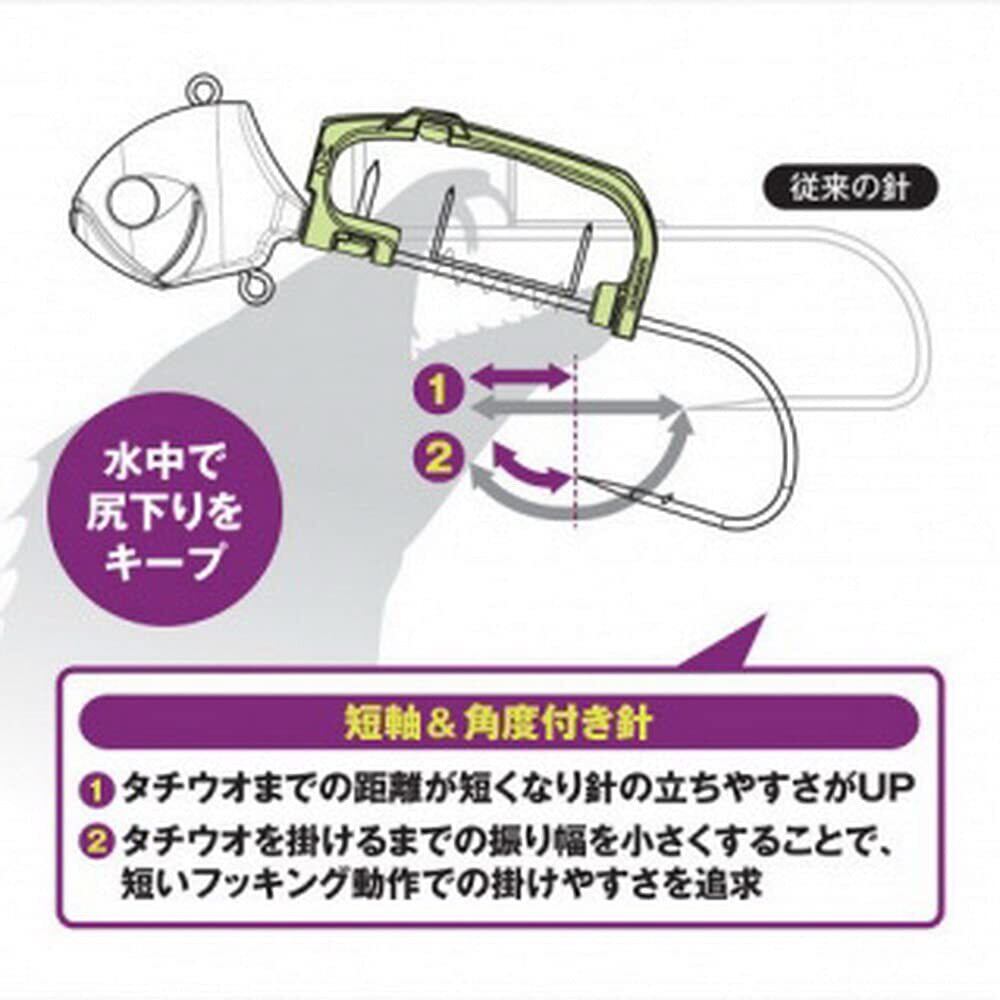 従来の針

1

2

水中で尻下りをキープ

短軸＆角度付き針

1 タチウオまでの距離が短くなり針の立ちやすさがUP

2 タチウオを掛けるまでの振り幅を小さくすることで、短いフッキング動作での掛けやすさを追求