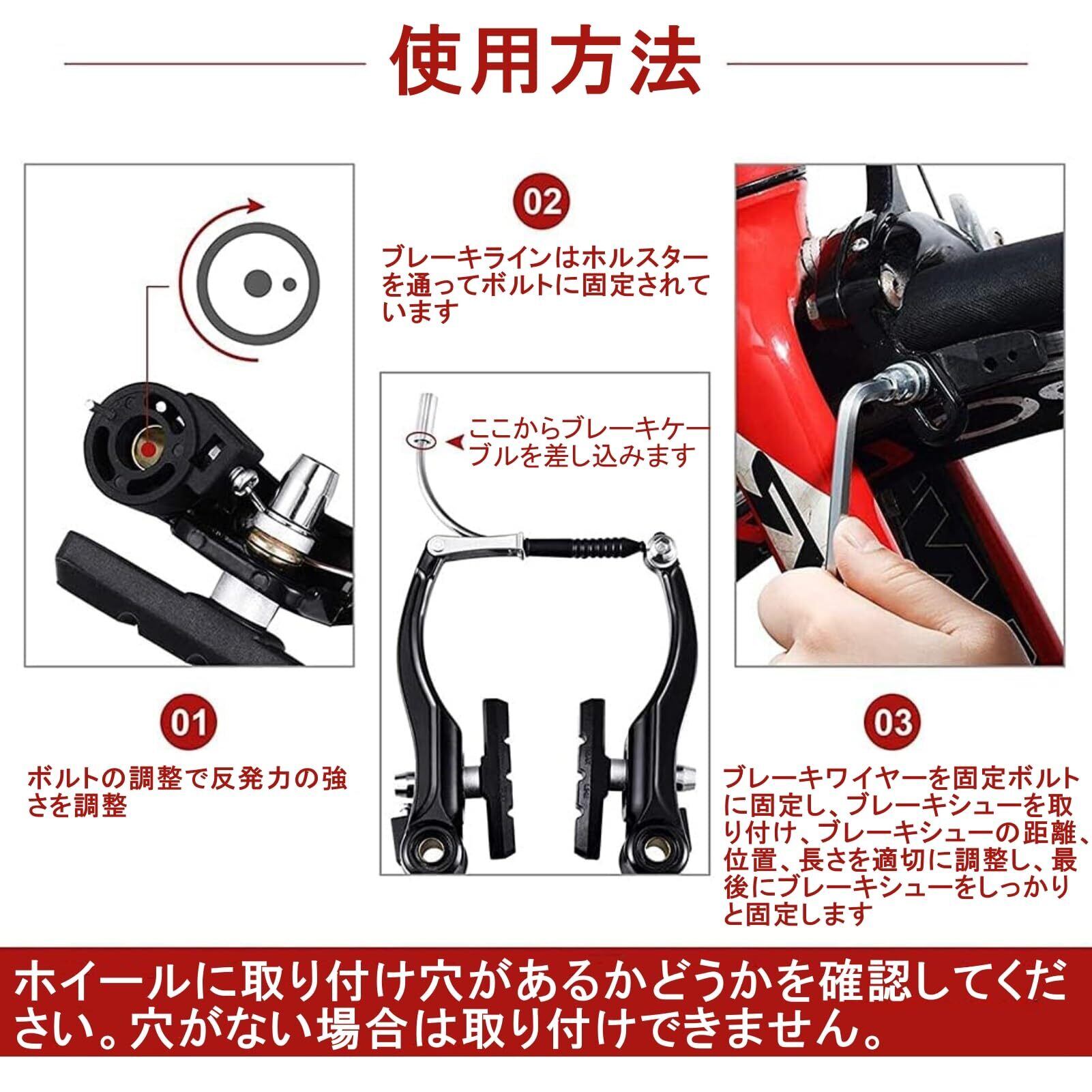 使用方法

02

ブレーキラインはホルスターを通ってボルトに固定されています

ここからブレーキケーブルを差し込みます

01

ボルトの調整で反発力の強さを調整

03

ブレーキワイヤーを固定ボルトに固定し、ブレーキシューを取り付け、ブレーキシューの距離、位置、長さを適切に調整し、最後にブレーキシューをしっかりと固定します

ホイールに取り付け穴があるかどうかを確認してください。穴がない場合は取り付けできません。