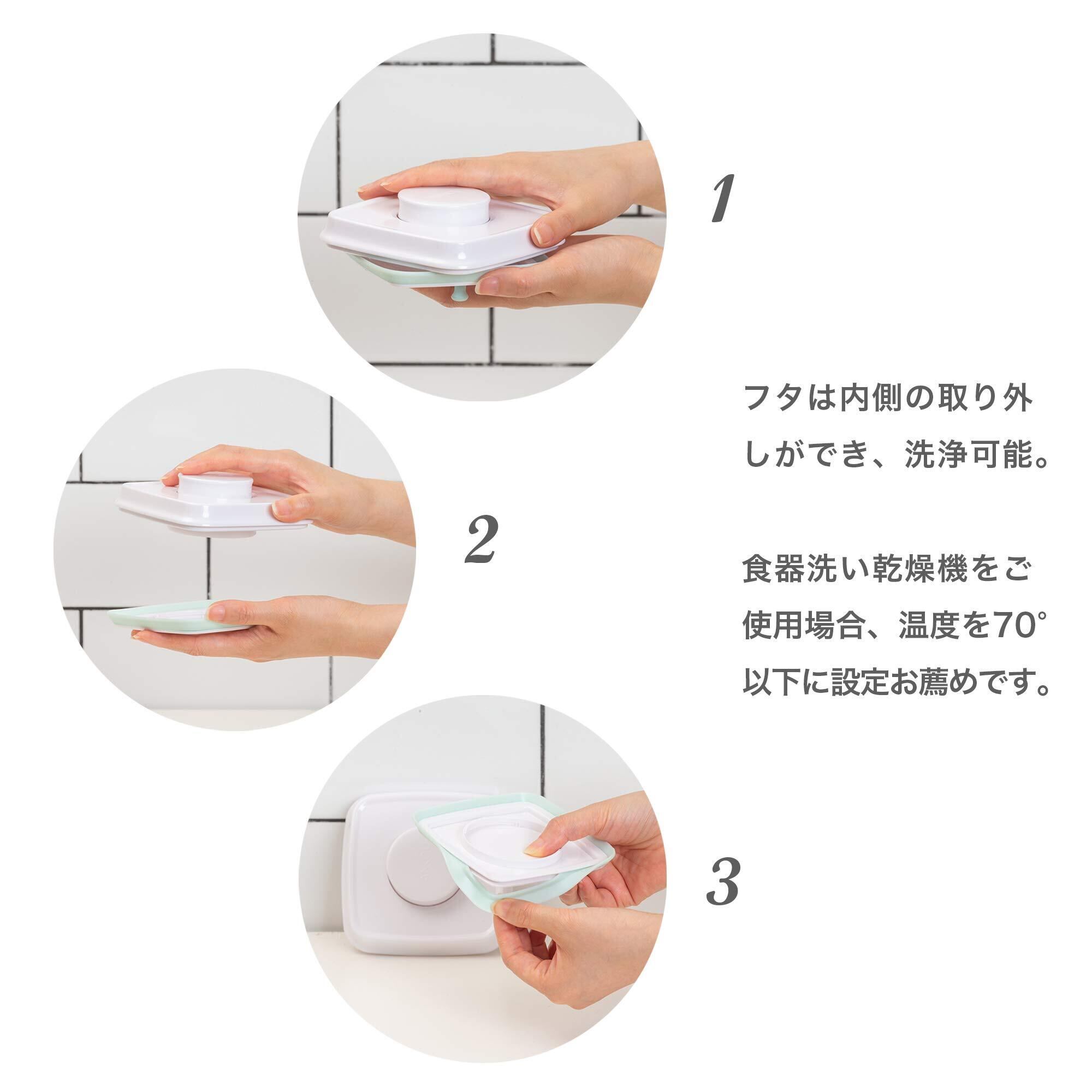 1

2

3

フタは内側の取り外しができ、洗浄可能。

食器洗い乾燥機をご使用場合、温度を70°以下に設定お薦めです。