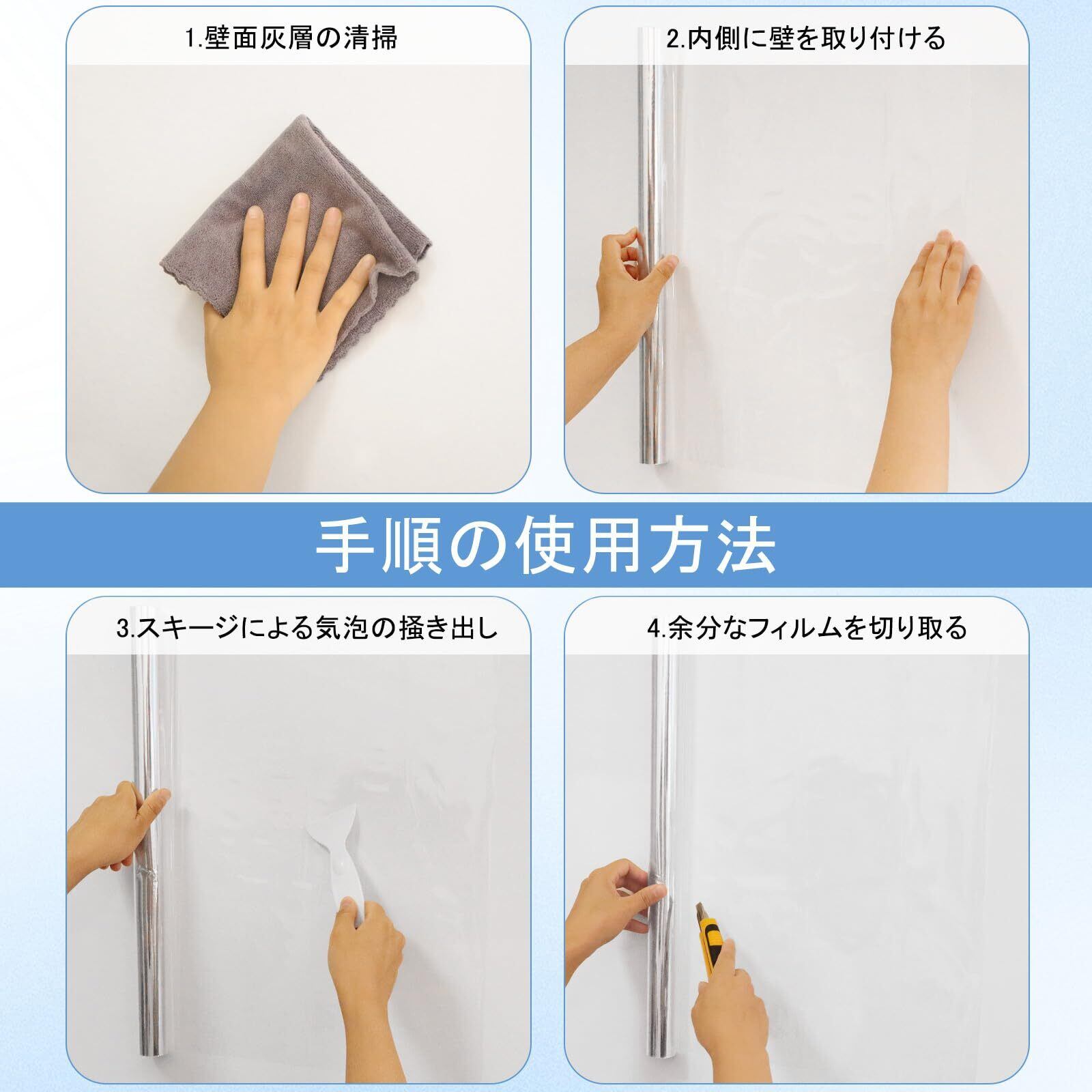 1.壁面灰層の清掃

2.内側に壁を取り付ける

手順の使用方法

3.スキージによる気泡の掻き出し

4.余分なフィルムを切り取る