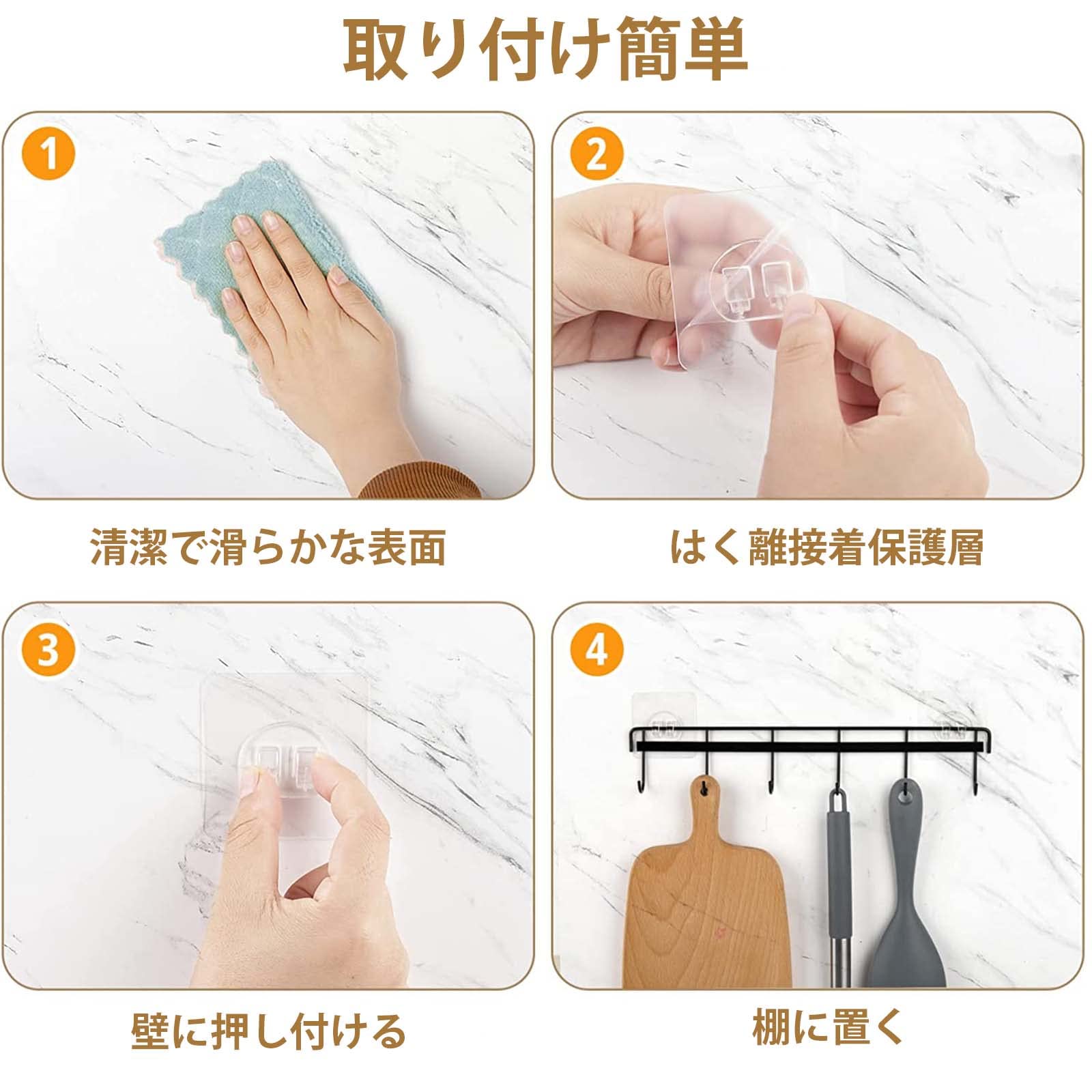 取り付け簡単

1

清潔で滑らかな表面

2

はく離接着保護層

3

壁に押し付ける

4

棚に置く