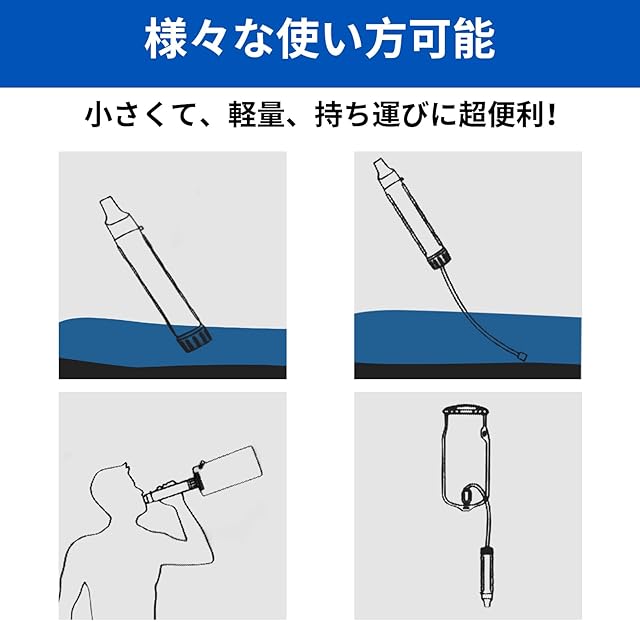 様々な使い方可能

小さくて、軽量、持ち運びに超便利！