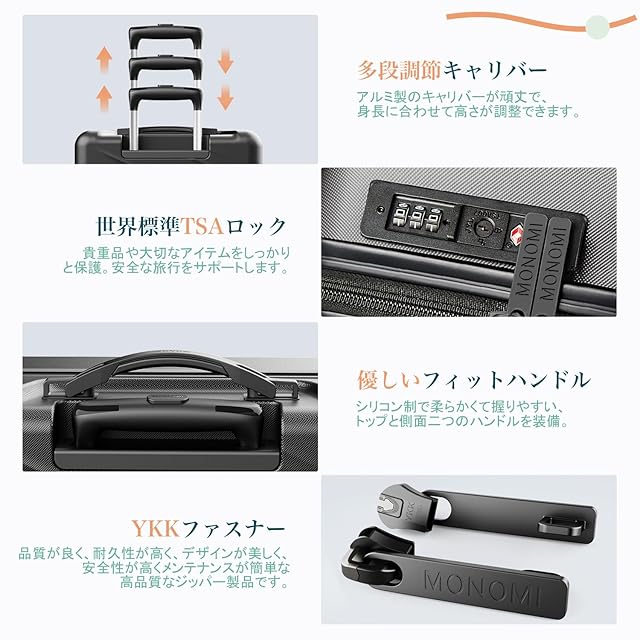 多段調節キャリバー

アルミ製のキャリバーが頑丈で、身長に合わせて高さが調整できます。

世界標準TSAロック

貴重品や大切なアイテムをしっかりと保護。安全な旅行をサポートします。

MONOMI

MONOMI

優しいフィットハンドル

シリコン制で柔らかくて握りやすい、トップと側面二つのハンドルを装備。

YKKファスナー

品質が良く、耐久性が高く、デザインが美しく、安全性が高くメンテナンスが簡単な高品質なジッパー製品です。

YKK

MONOMI