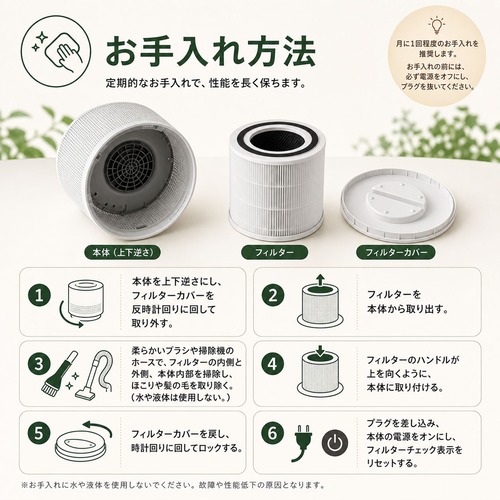 お手入れ方法

定期的なお手入れで、性能を長く保ちます。

月に1回程度のお手入れを推奨します。
お手入れの前には、必ず電源をオフにし、プラグを抜いてください。

本体(上下逆さ)

フィルター

フィルターカバー

1
本体を上下逆さにし、フィルターカバーを反時計回りに回して取り外す。

2
フィルターを本体から取り出す。

3
柔らかいブラシや掃除機のホースで、フィルターの内側と外側、本体内部を掃除し、ほこりや髪の毛を取り除く。(水や液体は使用しない。)

4
フィルターのハンドルが上を向くように、本体に取り付ける。

5
フィルターカバーを戻し、時計回りに回してロックする。

6
プラグを差し込み、本体の電源をオンにし、フィルターチェック表示をリセットする。

※お手入れに水や液体を使用しないでください。故障や性能低下の原因となります。