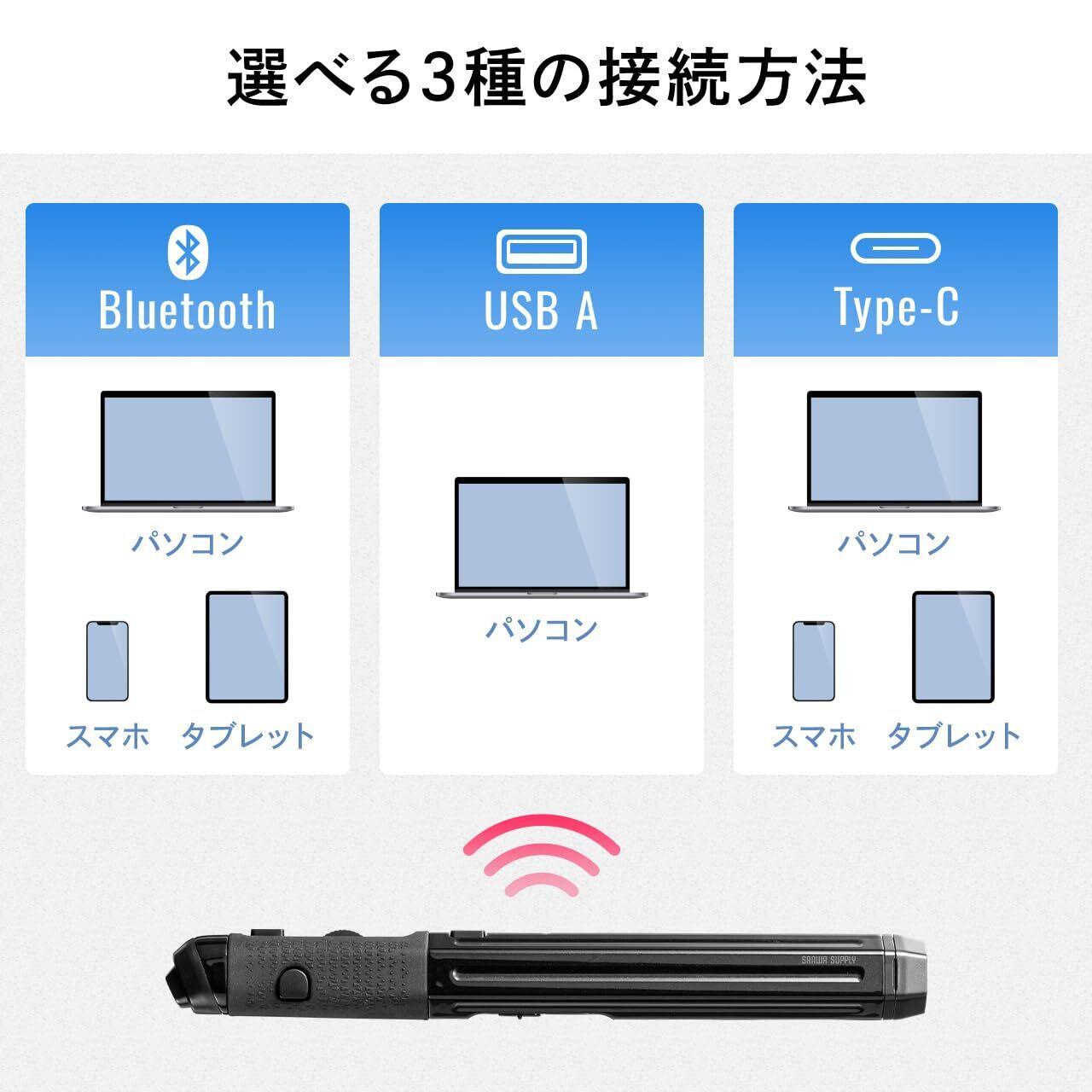 選べる3種の接続方法

Bluetooth

パソコン

スマホ　タブレット

USB A

パソコン

Type-C

パソコン

スマホ　タブレット

SANWA SUPPLY