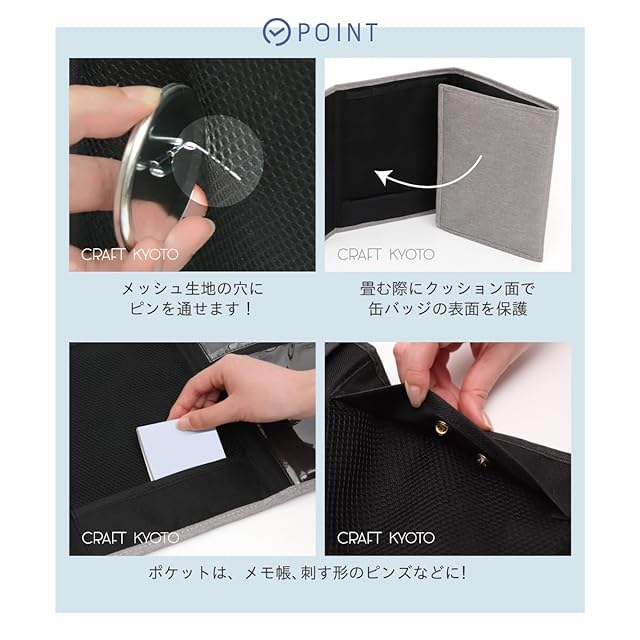 POINT

CRAFT KYOTO

メッシュ生地の穴に
ピンを通せます！

CRAFT KYOTO

畳む際にクッション面で
缶バッジの表面を保護

CRAFT KYOTO

CRAFT KYOTO

ポケットは、メモ帳、刺す形のピンズなどに!