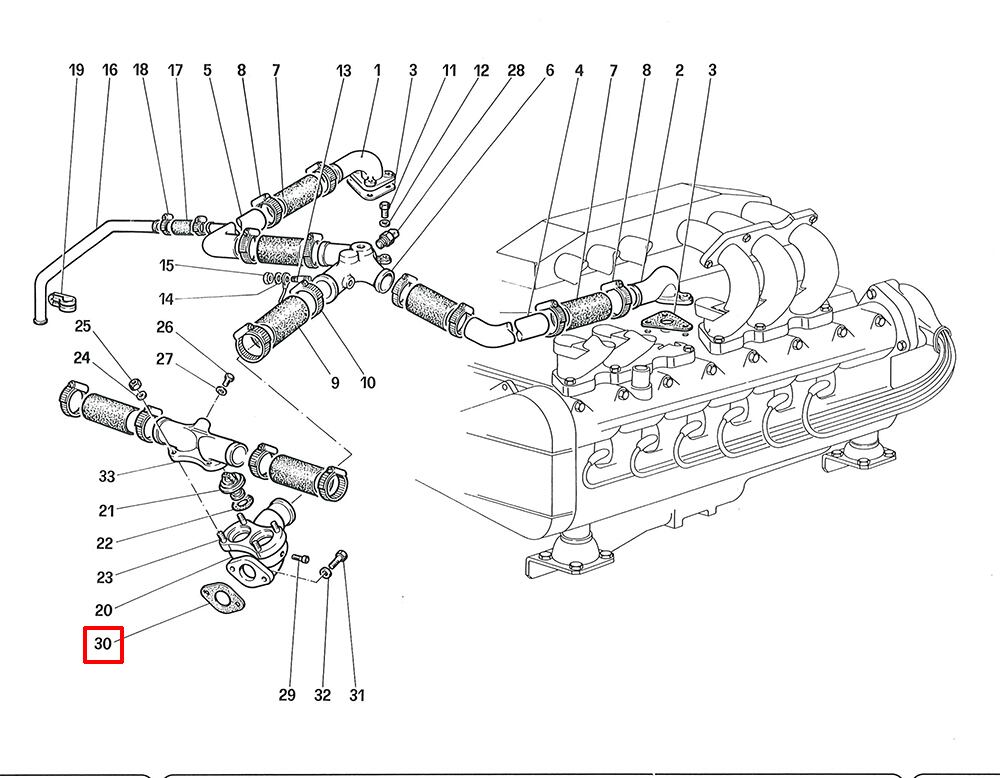 19 16 18 17 5 8 7 13 1 3 11 12 28 6 4 7 8 2 3

15
14
25
26
24
27
9
10
33
21
22
23
20
30
29
32
31