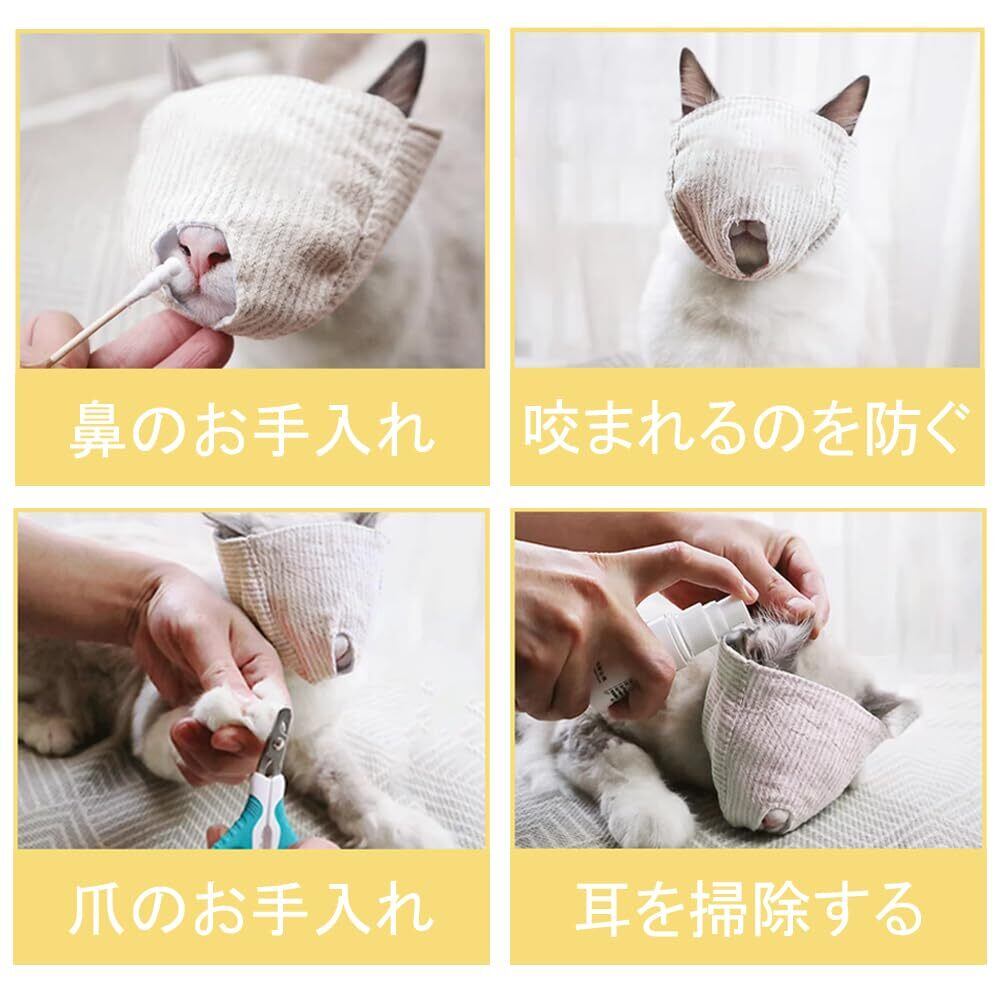 鼻のお手入れ

咬まれるのを防ぐ

爪のお手入れ

耳を掃除する