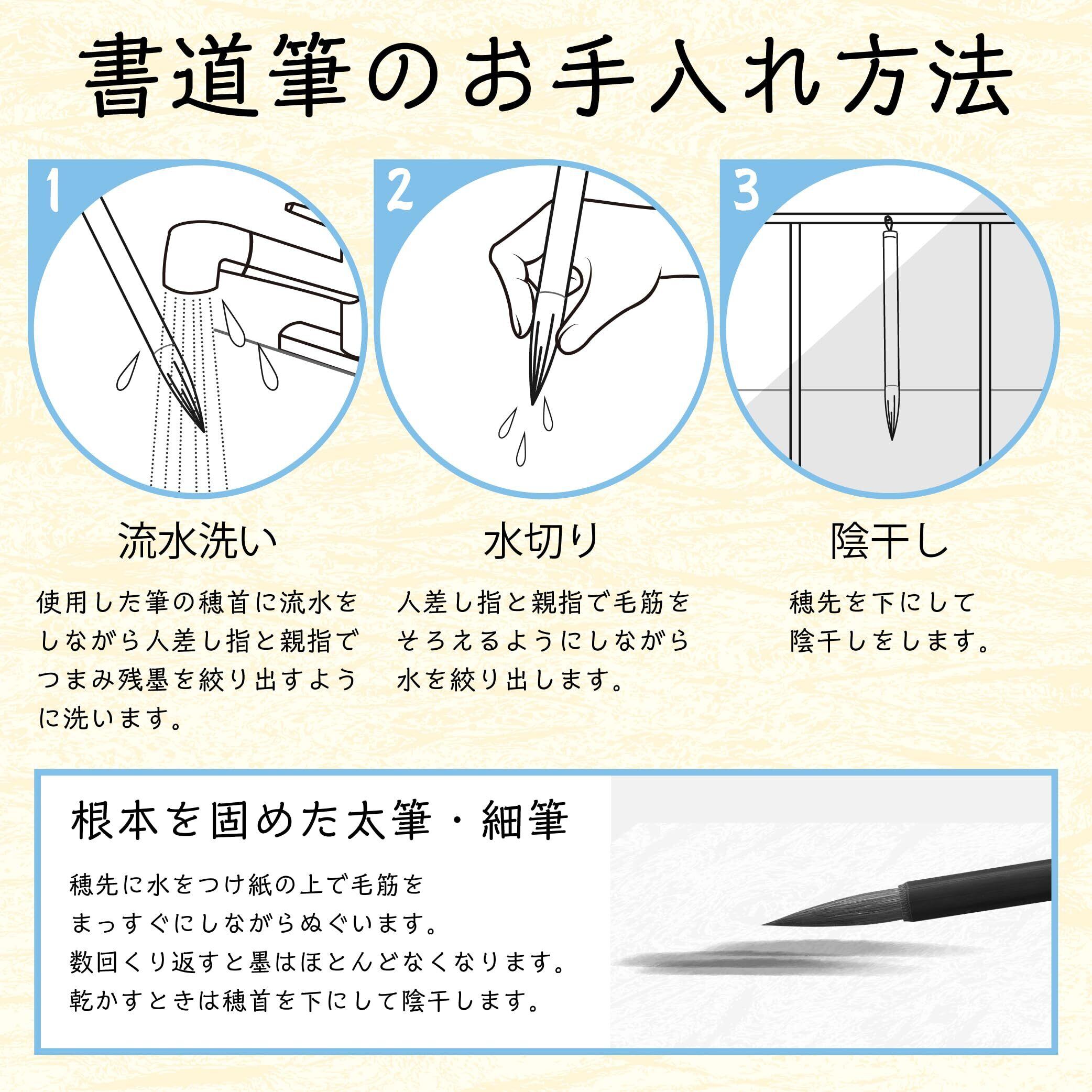 書道筆のお手入れ方法

1

流水洗い

使用した筆の穂首に流水をしながら人差し指と親指でつまみ残墨を絞り出すように洗います。

2

水切り

人差し指と親指で毛筋をそろえるようにしながら水を絞り出します。

3

陰干し

穂先を下にして陰干しをします。

根本を固めた太筆・細筆

穂先に水をつけ紙の上で毛筋をまっすぐにしながらぬぐいます。
数回くり返すと墨はほとんどなくなります。
乾かすときは穂首を下にして陰干します。