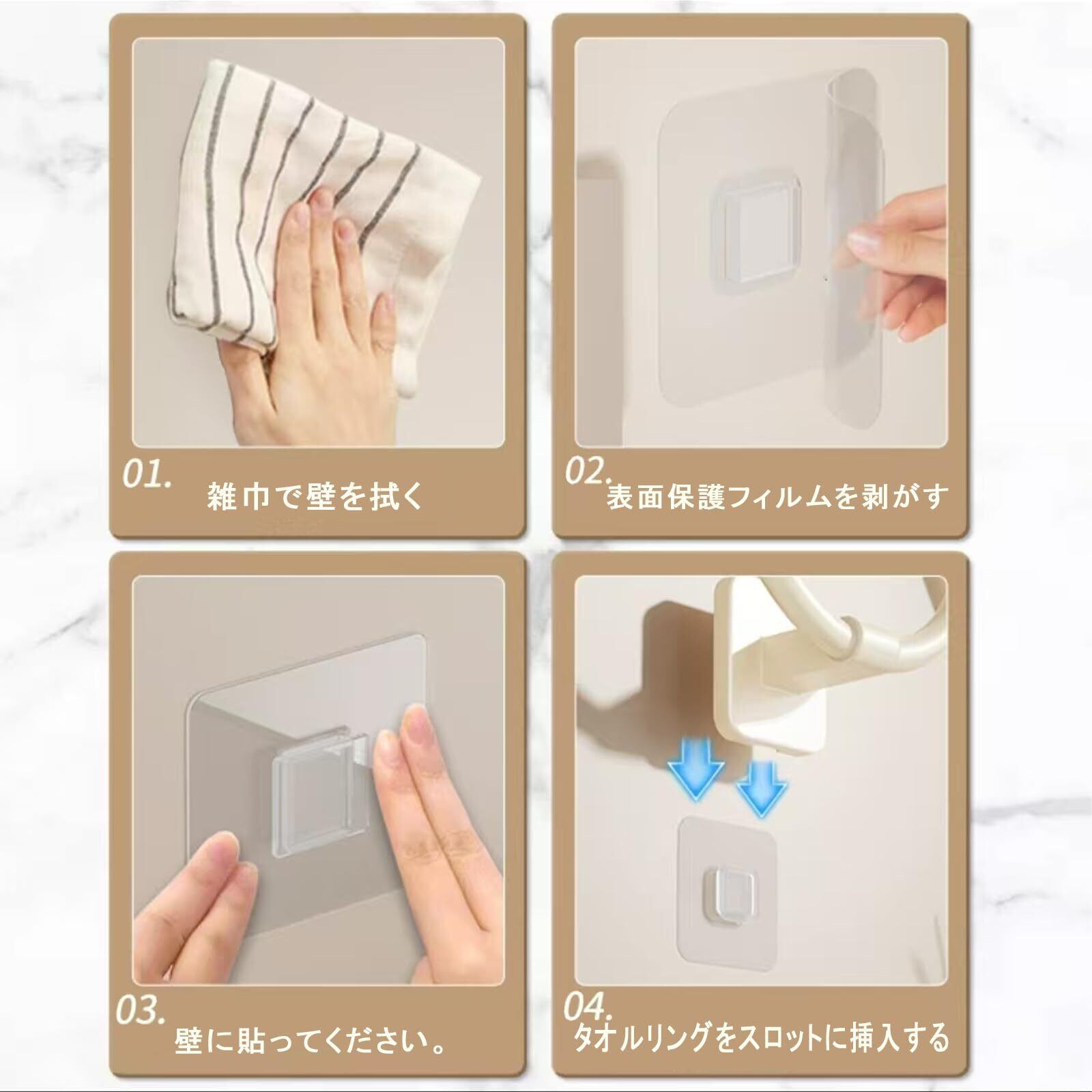 01.
雑巾で壁を拭く

02.
表面保護フィルムを剥がす

03.
壁に貼ってください。

04.
タオルリングをスロットに挿入する