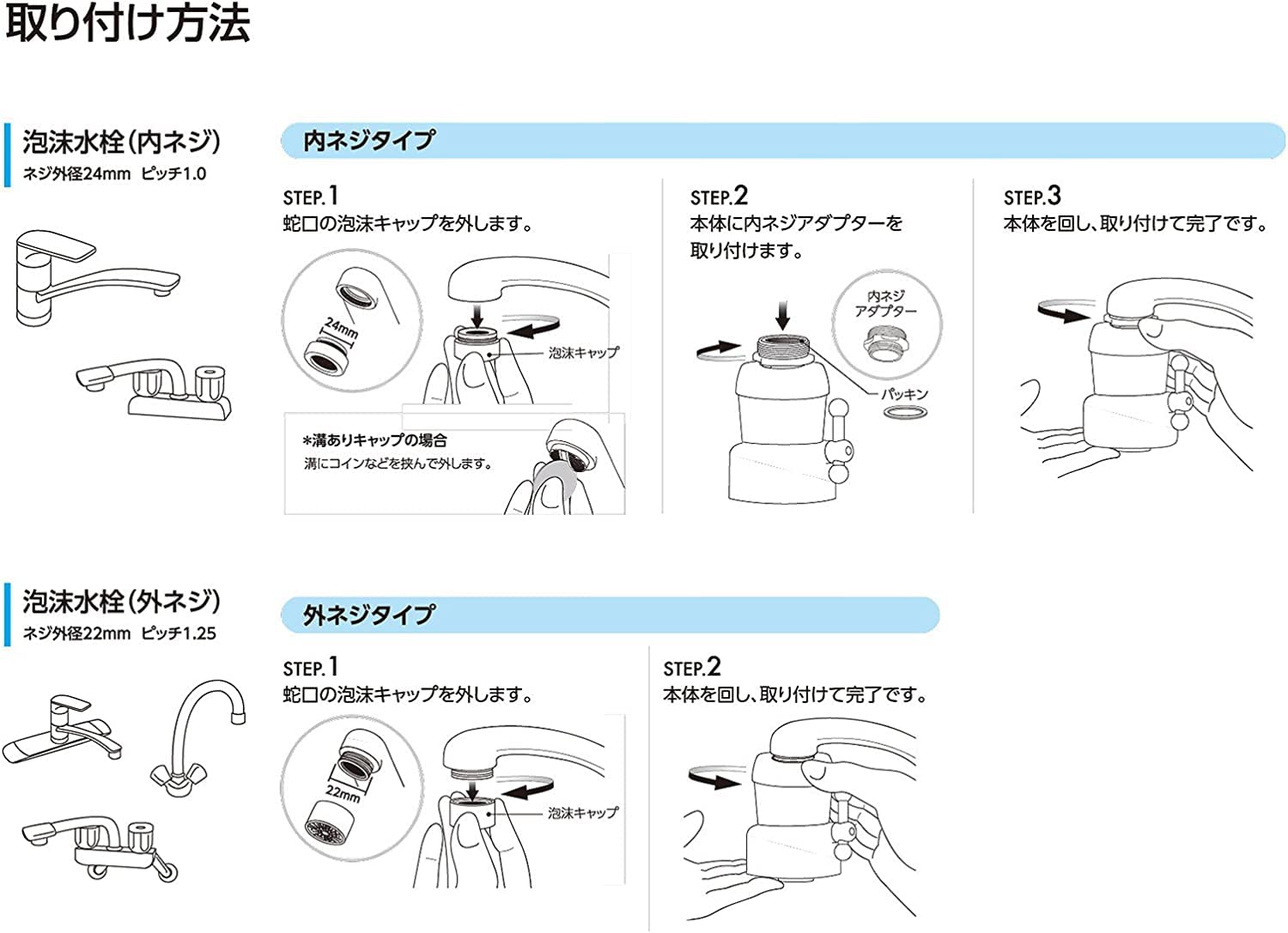 取り付け方法

泡沫水栓(内ネジ)
ネジ外径24mm ピッチ1.0

内ネジタイプ

STEP.1
蛇口の泡沫キャップを外します。

24mm

泡沫キャップ

*溝ありキャップの場合
溝にコインなどを挟んで外します。

STEP.2
本体に内ネジアダプターを取り付けます。

内ネジアダプター

パッキン

STEP.3
本体を回し、取り付けて完了です。

泡沫水栓(外ネジ)
ネジ外径22mm ピッチ1.25

外ネジタイプ

STEP.1
蛇口の泡沫キャップを外します。

22mm

泡沫キャップ

STEP.2
本体を回し、取り付けて完了です。