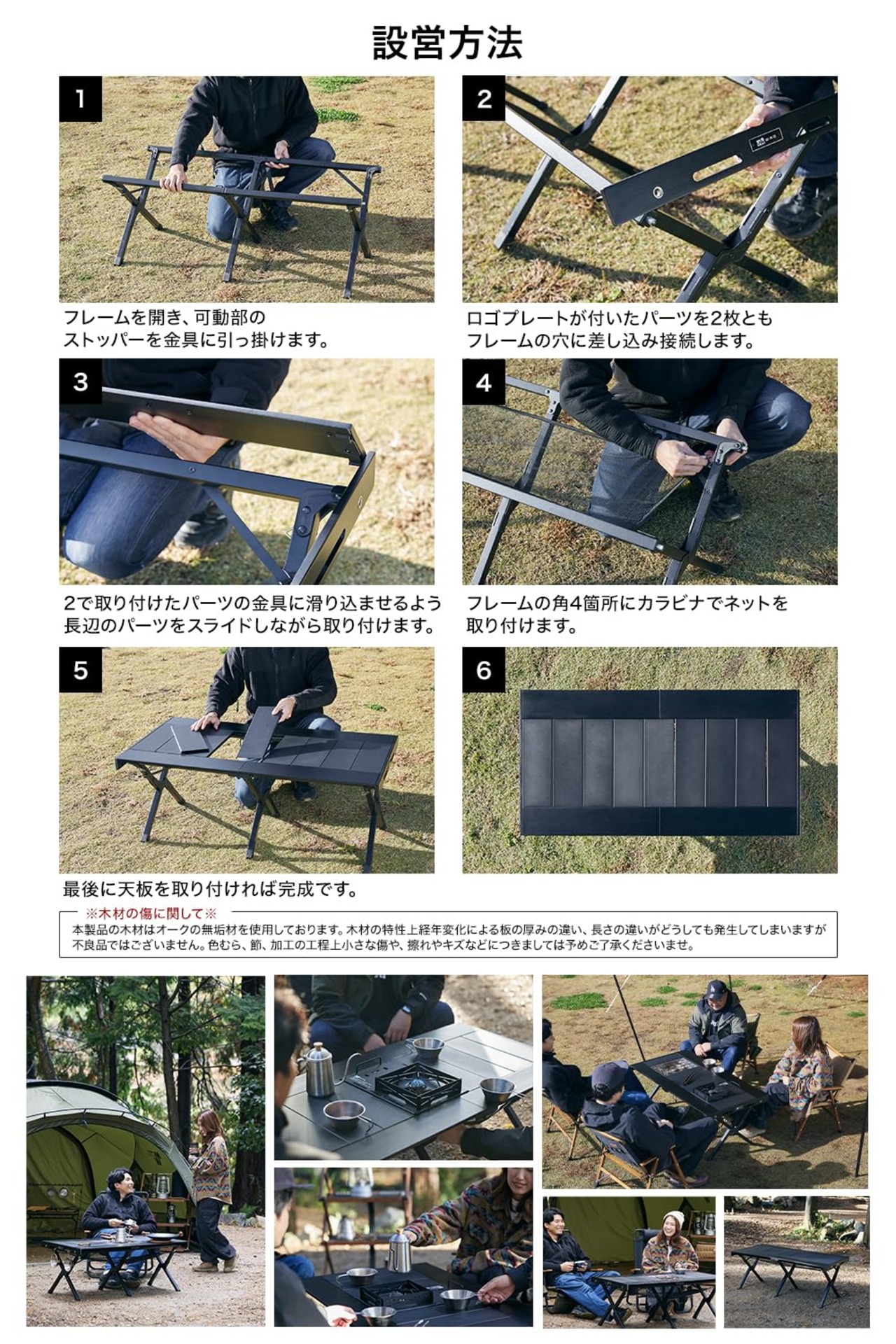 設営方法

1

フレームを開き、可動部のストッパーを金具に引っ掛けます。

2

ロゴプレートが付いたパーツを2枚ともフレームの穴に差し込み接続します。

3

2で取り付けたパーツの金具に滑り込ませるよう長辺のパーツをスライドしながら取り付けます。

4

フレームの角4箇所にカラビナでネットを取り付けます。

5

最後に天板を取り付ければ完成です。

6

※木材の傷に関して※
本製品の木材はオークの無垢材を使用しております。木材の特性上経年変化による板の厚みの違い、長さの違いがどうしても発生してしまいますが不良品ではございません。色むら、節、加工の工程上小さな傷や、擦れやキズなどにつきましては予めご了承くださいませ。