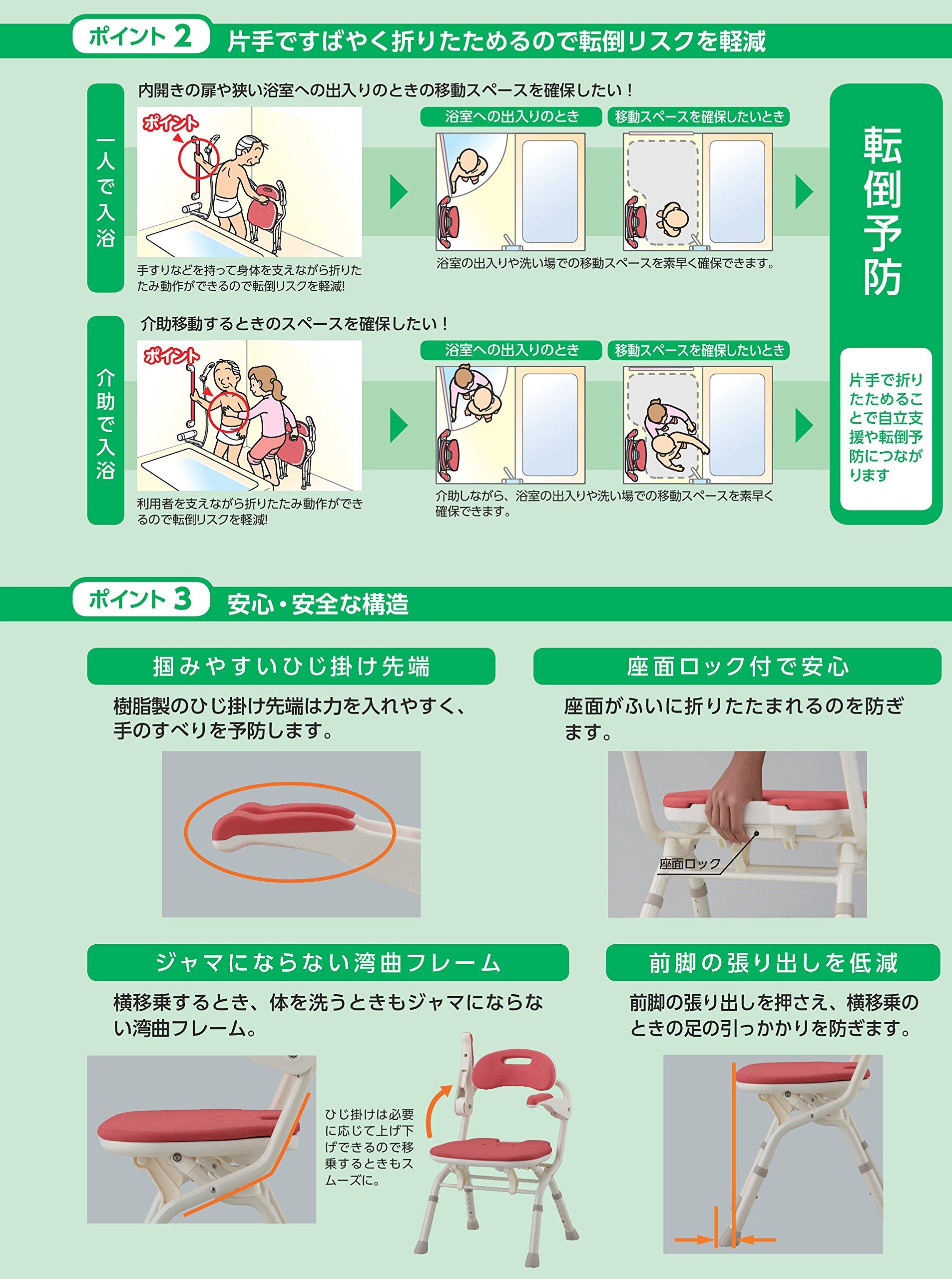 ポイント 2 片手ですばやく折りたためるので転倒リスクを軽減

一人で入浴

内開きの扉や狭い浴室への出入りのときの移動スペースを確保したい！

ポイント

手すりなどを持って身体を支えながら折りたたみ動作ができるので転倒リスクを軽減!

浴室への出入りのとき

移動スペースを確保したいとき

浴室の出入りや洗い場での移動スペースを素早く確保できます。

介助で入浴

介助移動するときのスペースを確保したい！

ポイント

利用者を支えながら折りたたみ動作ができるので転倒リスクを軽減!

浴室への出入りのとき

移動スペースを確保したいとき

介助しながら、浴室の出入りや洗い場での移動スペースを素早く確保できます。

転倒予防

片手で折りたためることで自立支援や転倒予防につながります

ポイント 3 安心・安全な構造

掴みやすいひじ掛け先端

樹脂製のひじ掛け先端は力を入れやすく、手のすべりを予防します。

座面ロック付で安心

座面がふいに折りたたまれるのを防ぎます。

座面ロック

ジャマにならない湾曲フレーム

横移乗するとき、体を洗うときもジャマにならない湾曲フレーム。

ひじ掛けは必要に応じて上げ下げできるので移乗するときもスムーズに。

前脚の張り出しを低減

前脚の張り出しを押さえ、横移乗のときの足の引っかかりを防ぎます。