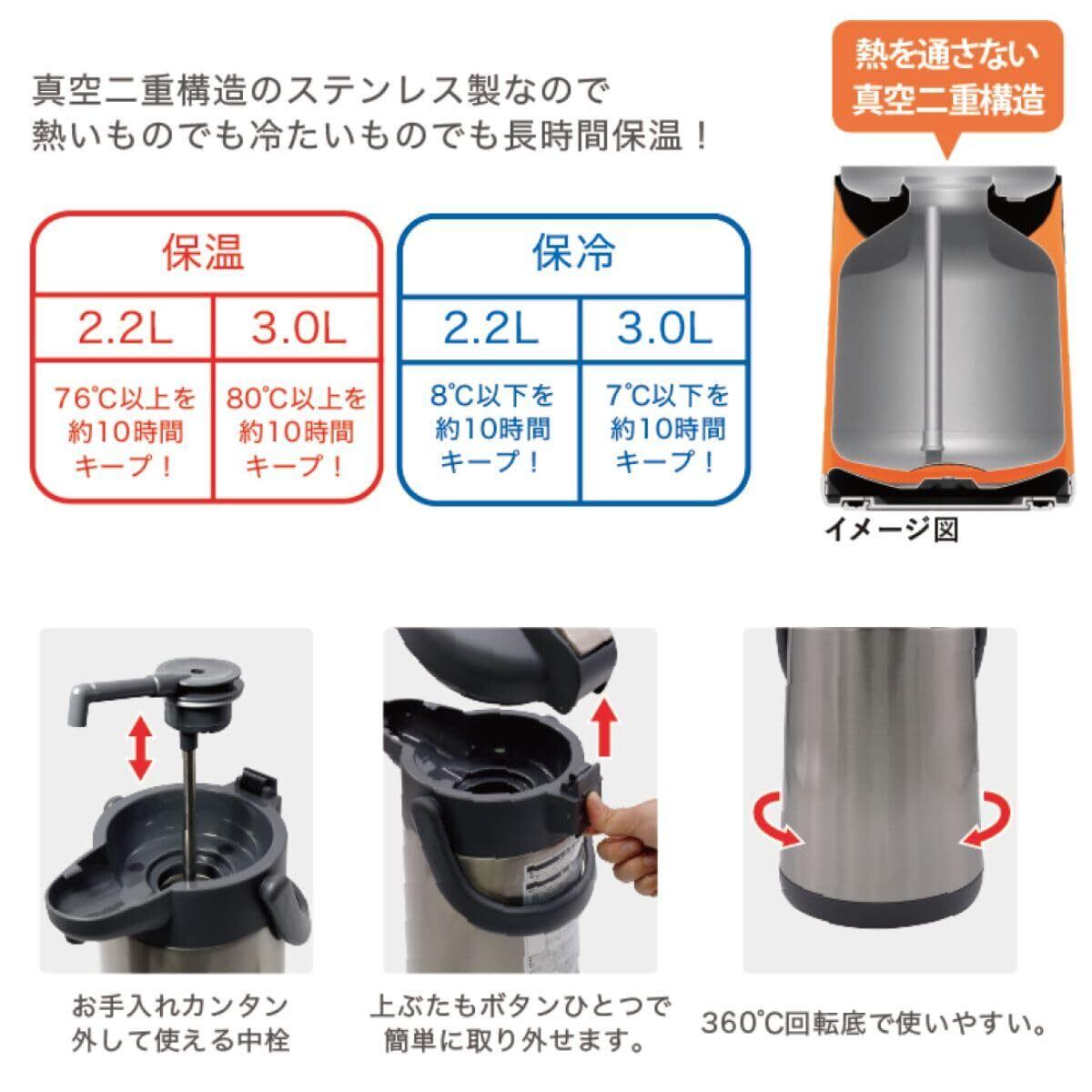 真空二重構造のステンレス製なので
熱いものでも冷たいものでも長時間保温！

熱を通さない
真空二重構造

| 保温 | |
|---|---|
| 2.2L | 3.0L |
| 76℃以上を約10時間キープ！ | 80℃以上を約10時間キープ！ |

| 保冷 | |
|---|---|
| 2.2L | 3.0L |
| 8℃以下を約10時間キープ！ | 7℃以下を約10時間キープ！ |

イメージ図

お手入れカンタン
外して使える中栓

上ぶたもボタンひとつで
簡単に取り外せます。

360℃回転底で使いやすい。