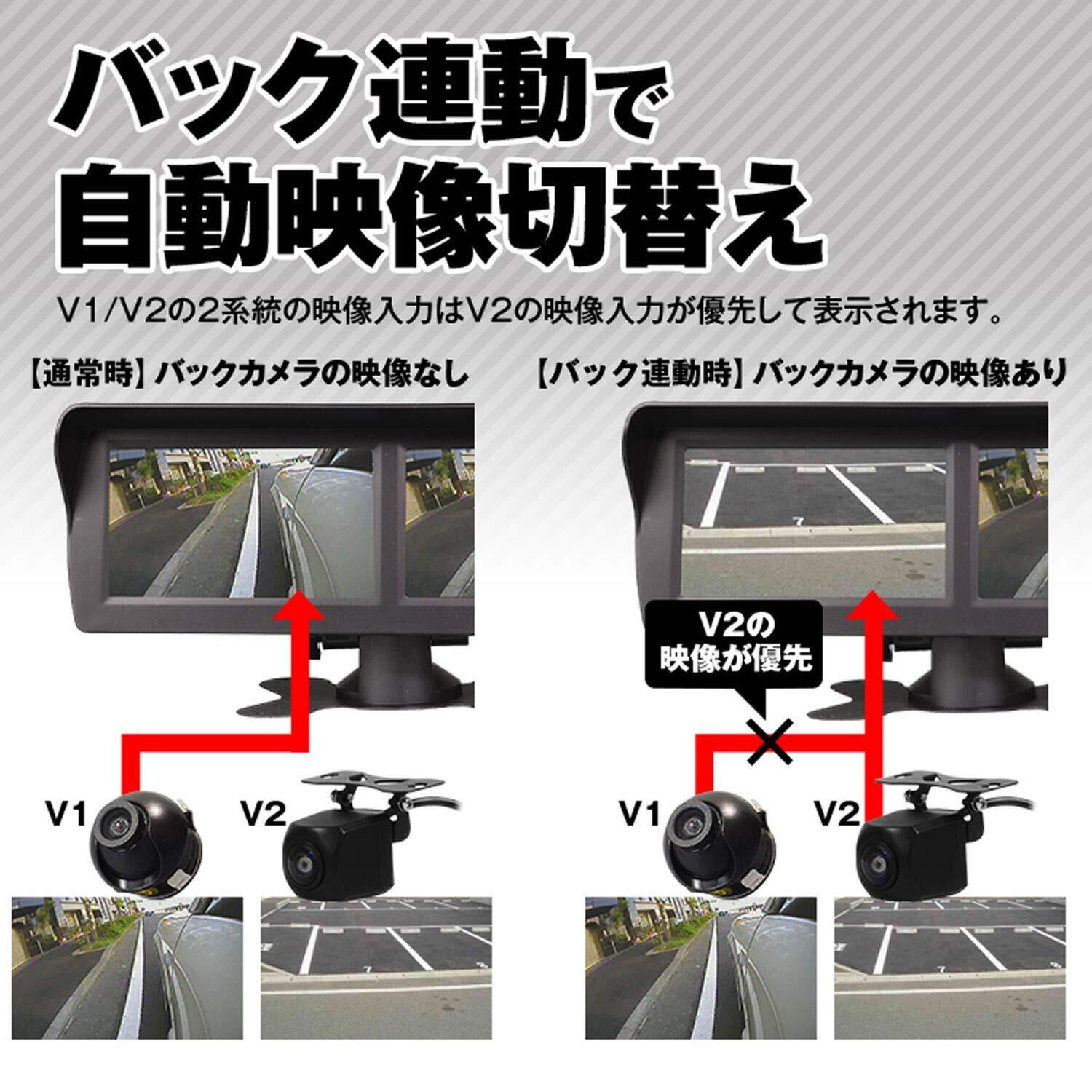 バック連動で
自動映像切替え

V1/V2の2系統の映像入力はV2の映像入力が優先して表示されます。

【通常時】バックカメラの映像なし

V1

V2

【バック連動時】バックカメラの映像あり

V2の
映像が優先

V1

V2