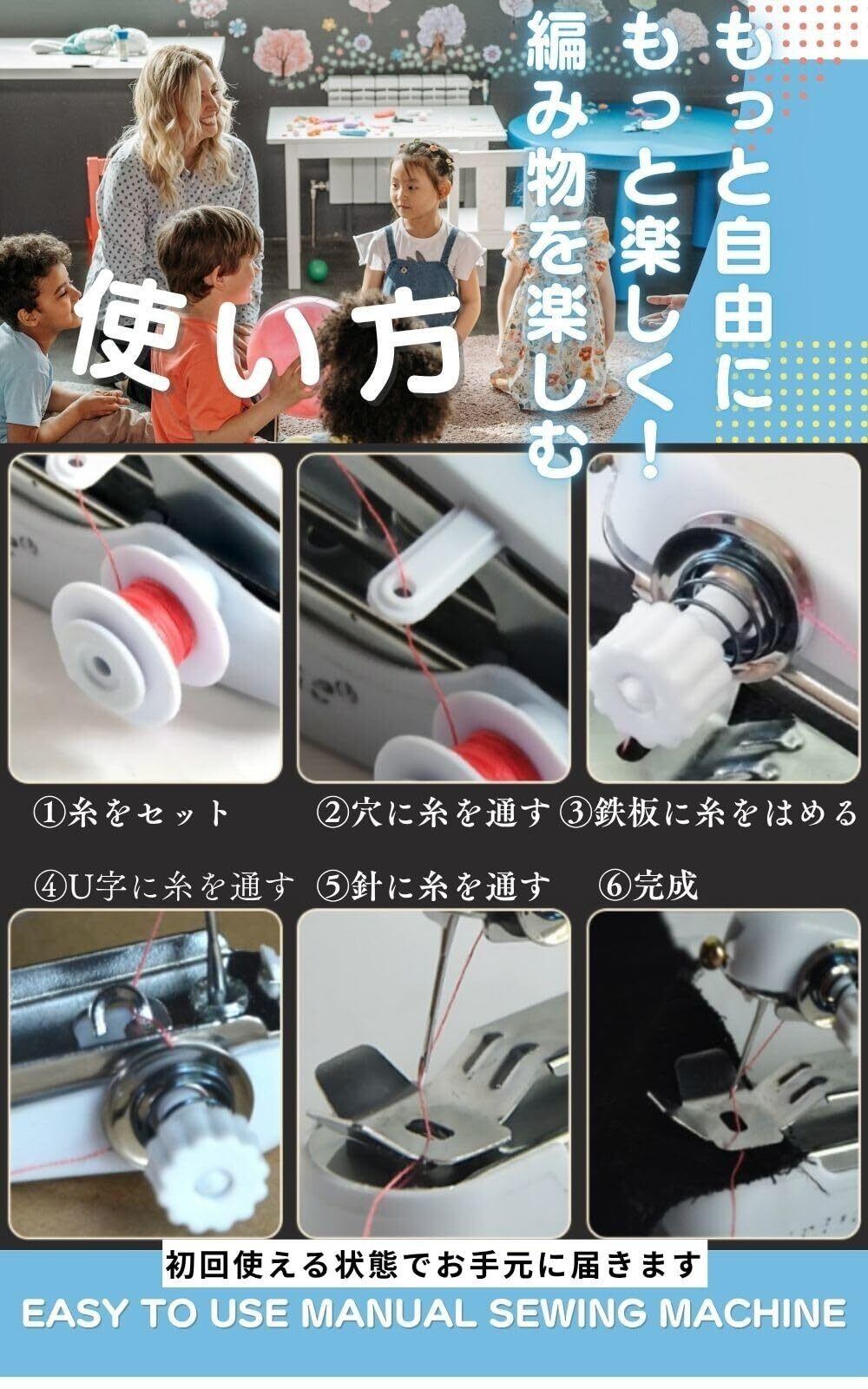 もっと自由に
もっと楽しく!
編み物を楽しむ

使い方

①糸をセット ②穴に糸を通す ③鉄板に糸をはめる

④U字に糸を通す ⑤針に糸を通す ⑥完成

初回使える状態でお手元に届きます
EASY TO USE MANUAL SEWING MACHINE